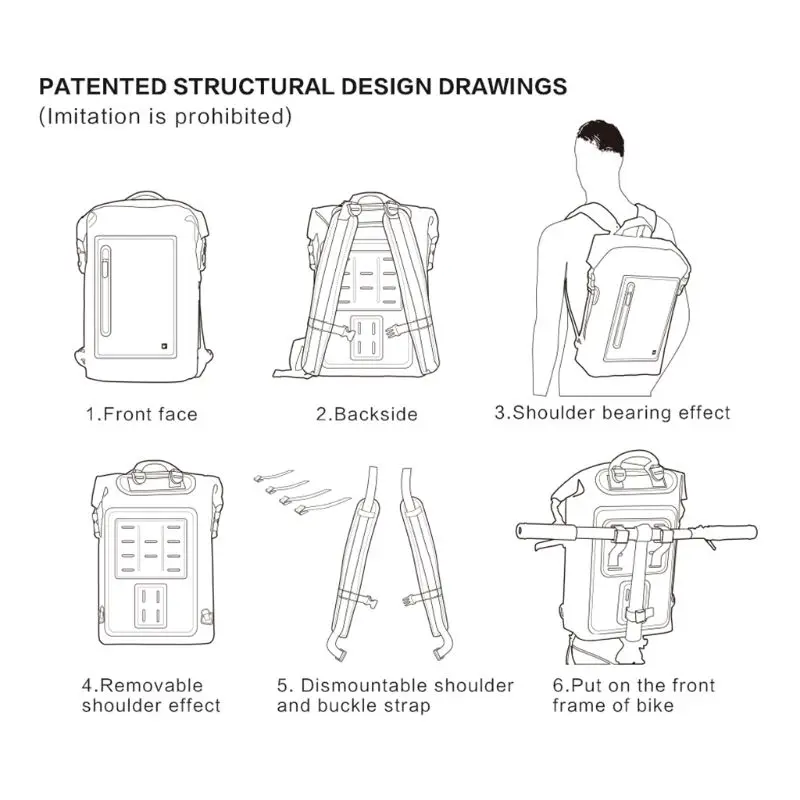 PATENTED STRUCTURAL DESIGN DRAWINGS
(Imitation is prohibited)

1.Front face

2.Backside

3.Shoulder bearing effect

4.Removable shoulder effect

5. Dismountable shoulder and buckle strap

6.Put on the front frame of bike