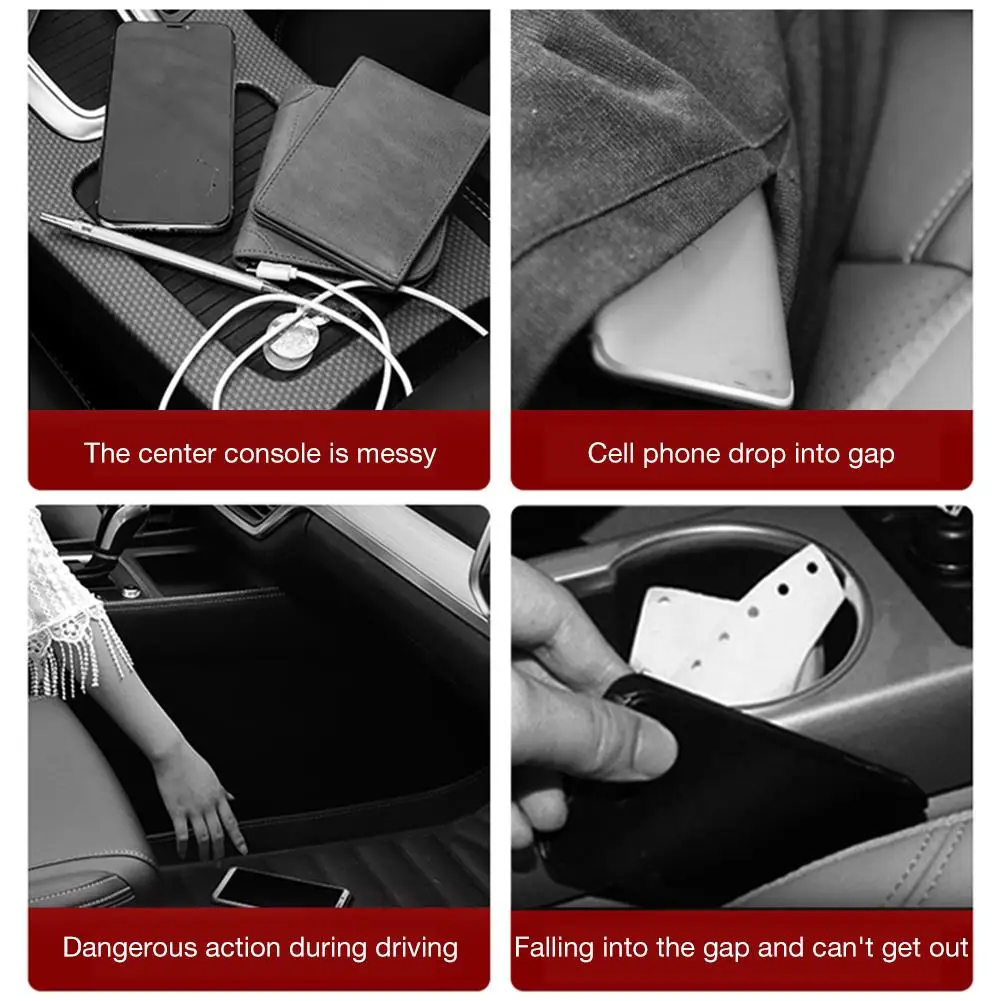 The center console is messy

Cell phone drop into gap

Dangerous action during driving

Falling into the gap and can't get out