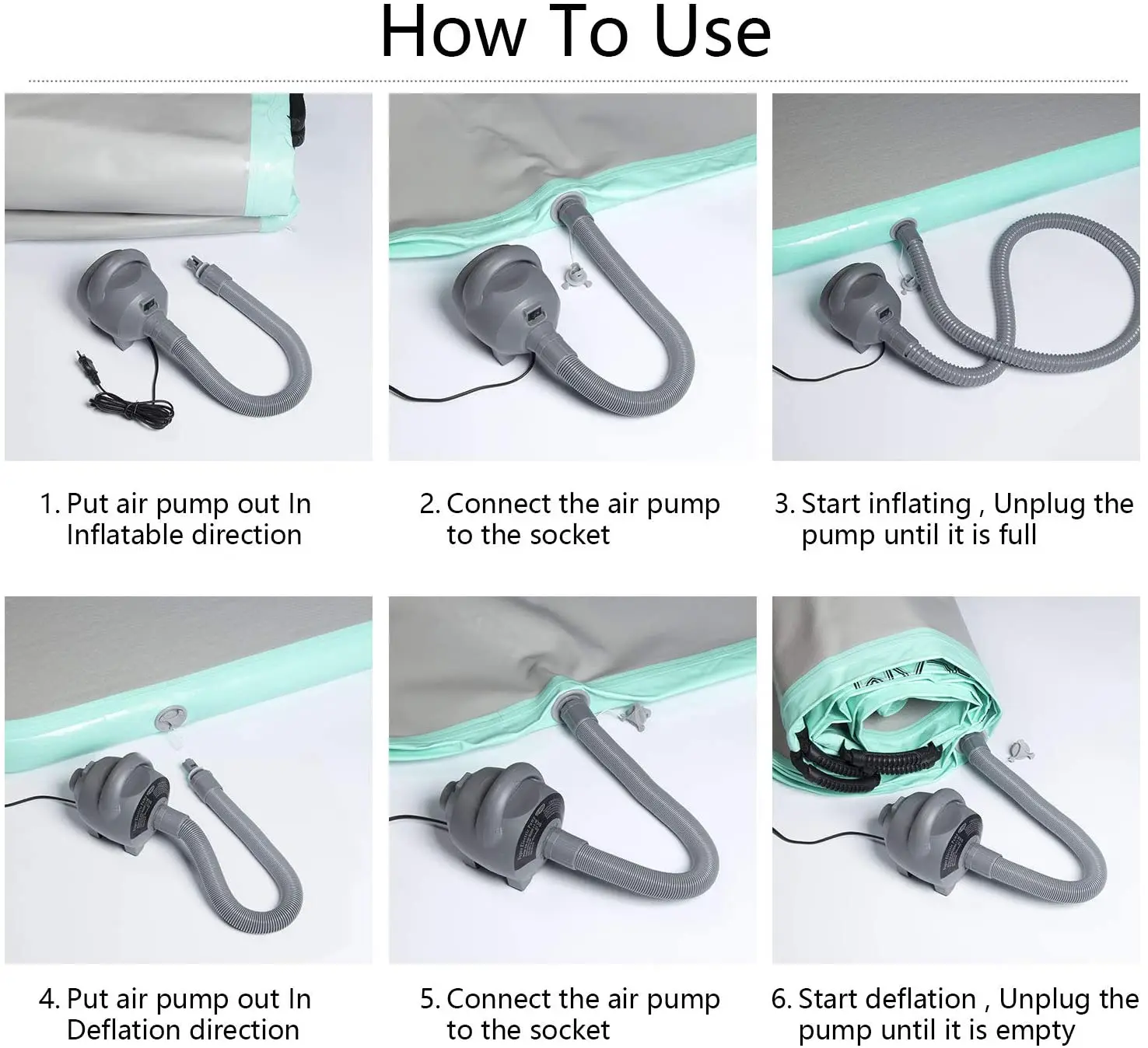 How To Use

1. Put air pump out In Inflatable direction

2. Connect the air pump to the socket

3. Start inflating , Unplug the pump until it is full

4. Put air pump out In Deflation direction

5. Connect the air pump to the socket

6. Start deflation , Unplug the pump until it is empty