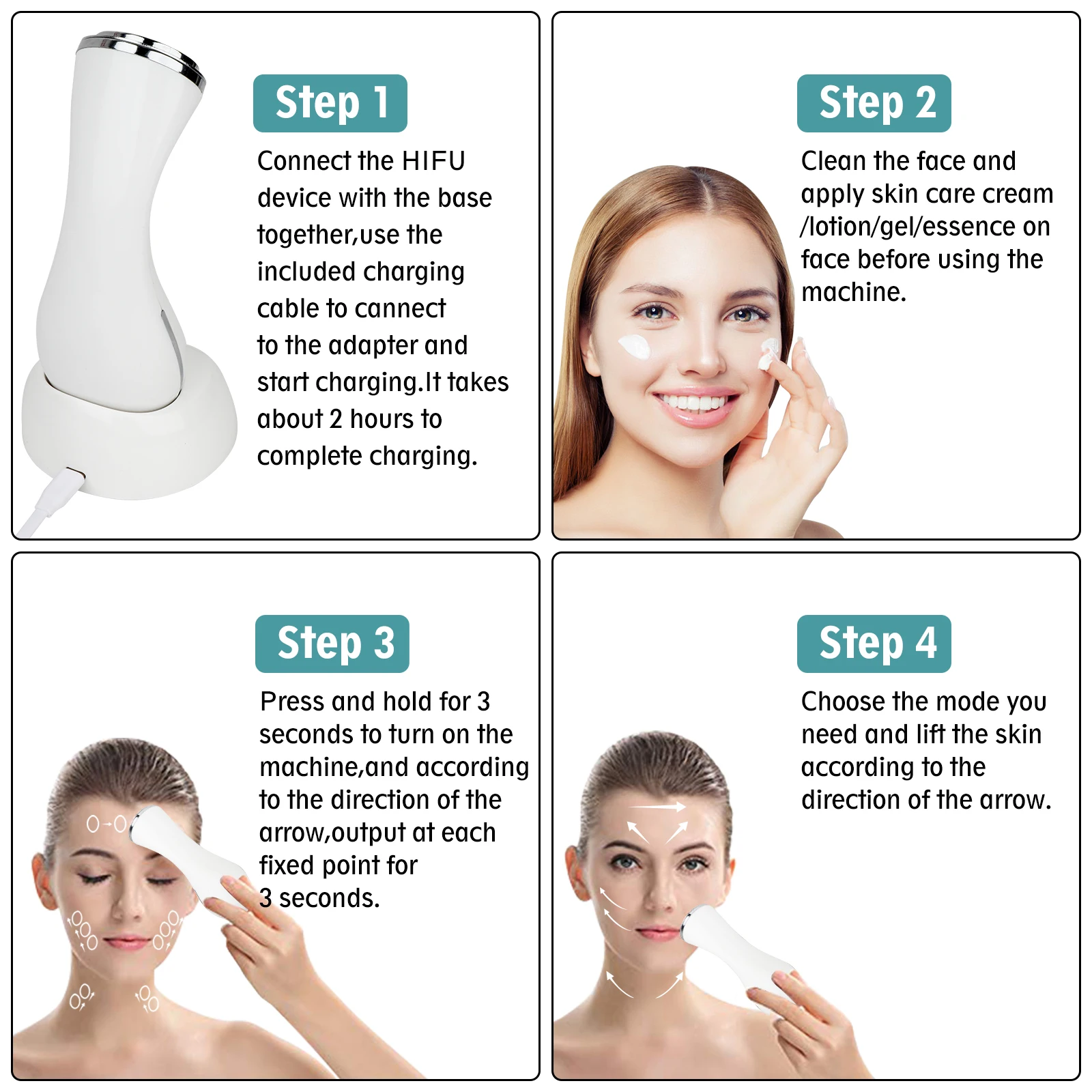 Step 1

Connect the HIFU device with the base together,use the included charging cable to cannect to the adapter and start charging.It takes about 2 hours to complete charging.

Step 2

Clean the face and apply skin care cream /lotion/gel/essence on face before using the machine.

Step 3

Press and hold for 3 seconds to turn on the machine,and according to the direction of the arrow,output at each fixed point for 3 seconds.

Step 4

Choose the mode you need and lift the skin according to the direction of the arrow.