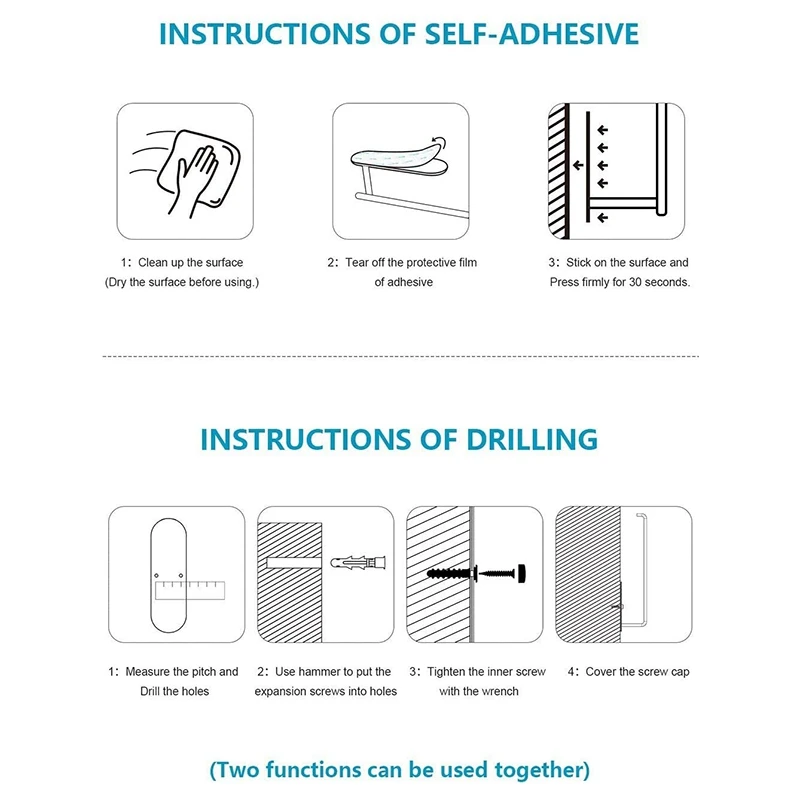 INSTRUCTIONS OF SELF-ADHESIVE

1: Clean up the surface
(Dry the surface before using.)

2: Tear off the protective film of adhesive

3: Stick on the surface and Press firmly for 30 seconds.

INSTRUCTIONS OF DRILLING

1: Measure the pitch and Drill the holes

2: Use hammer to put the expansion screws into holes

3: Tighten the inner screw with the wrench

4: Cover the screw cap

(Two functions can be used together)