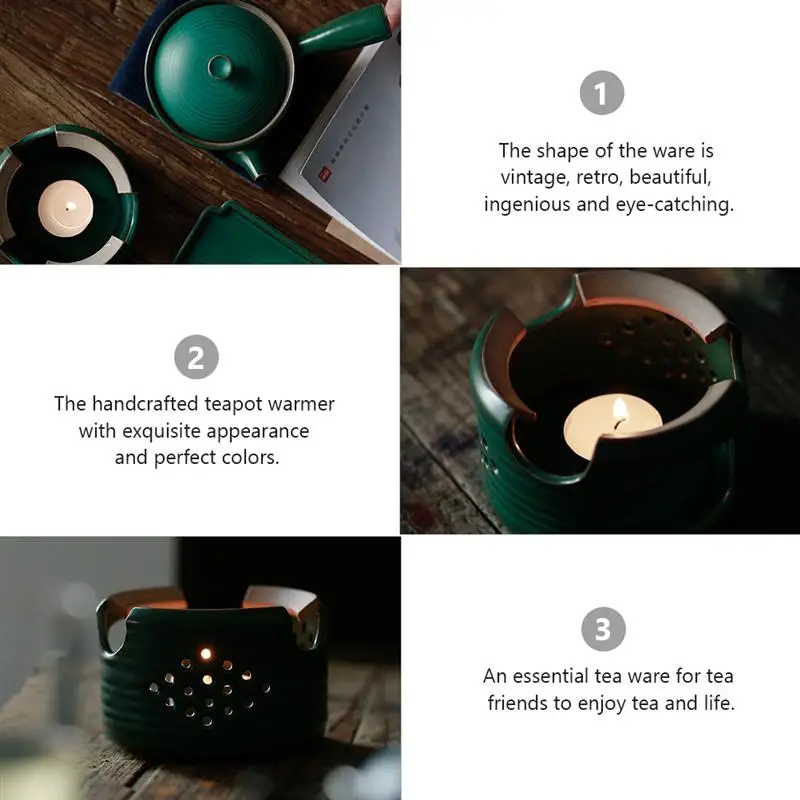 1

The shape of the ware is vintage, retro, beautiful, ingenious and eye-catching.

2

The handcrafted teapot warmer with exquisite appearance and perfect colors.

3

An essential tea ware for tea friends to enjoy tea and life.