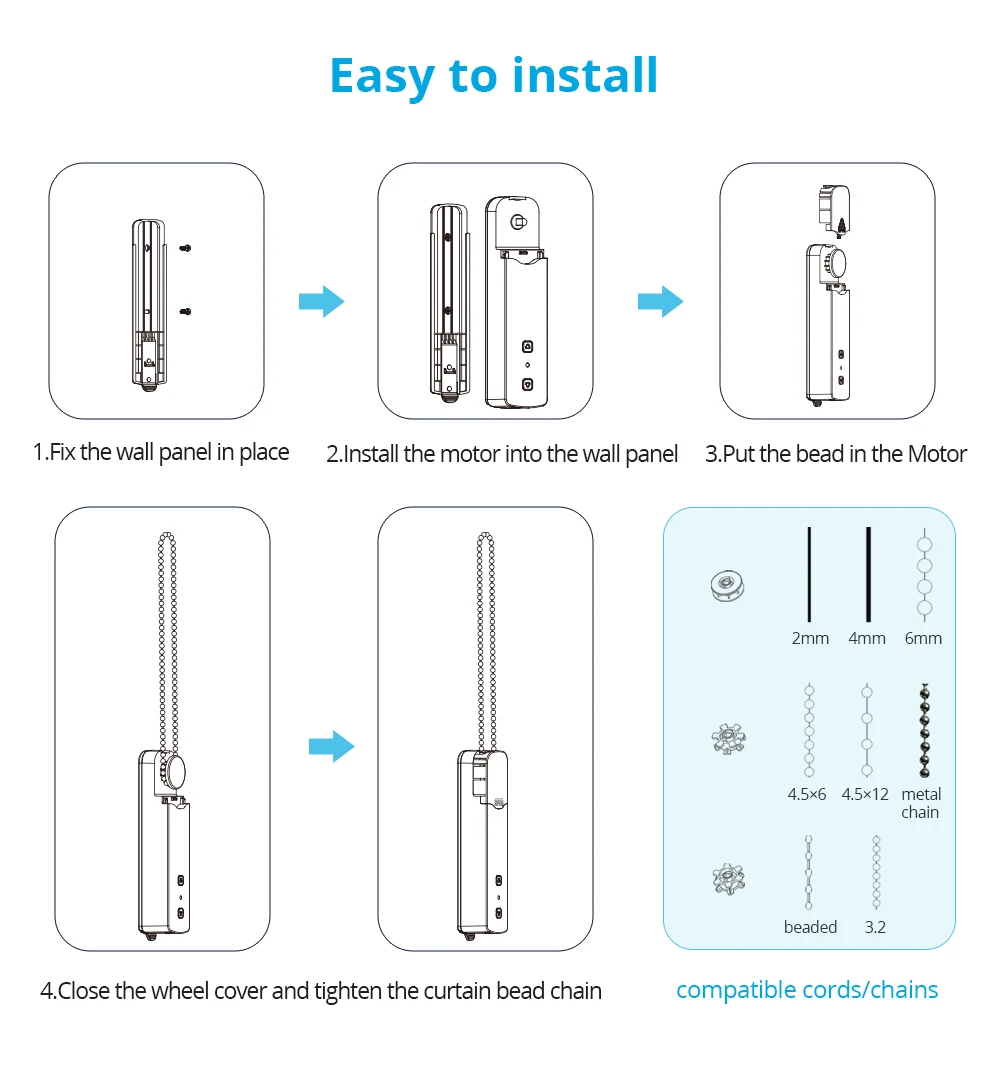 Easy to install

1.Fix the wall panel in place

2.Install the motor into the wall panel

3.Put the bead in the Motor

2mm 4mm 6mm

4.5×6 4.5×12 metal chain

beaded 3.2

4.Close the wheel cover and tighten the curtain bead chain

compatible cords/chains