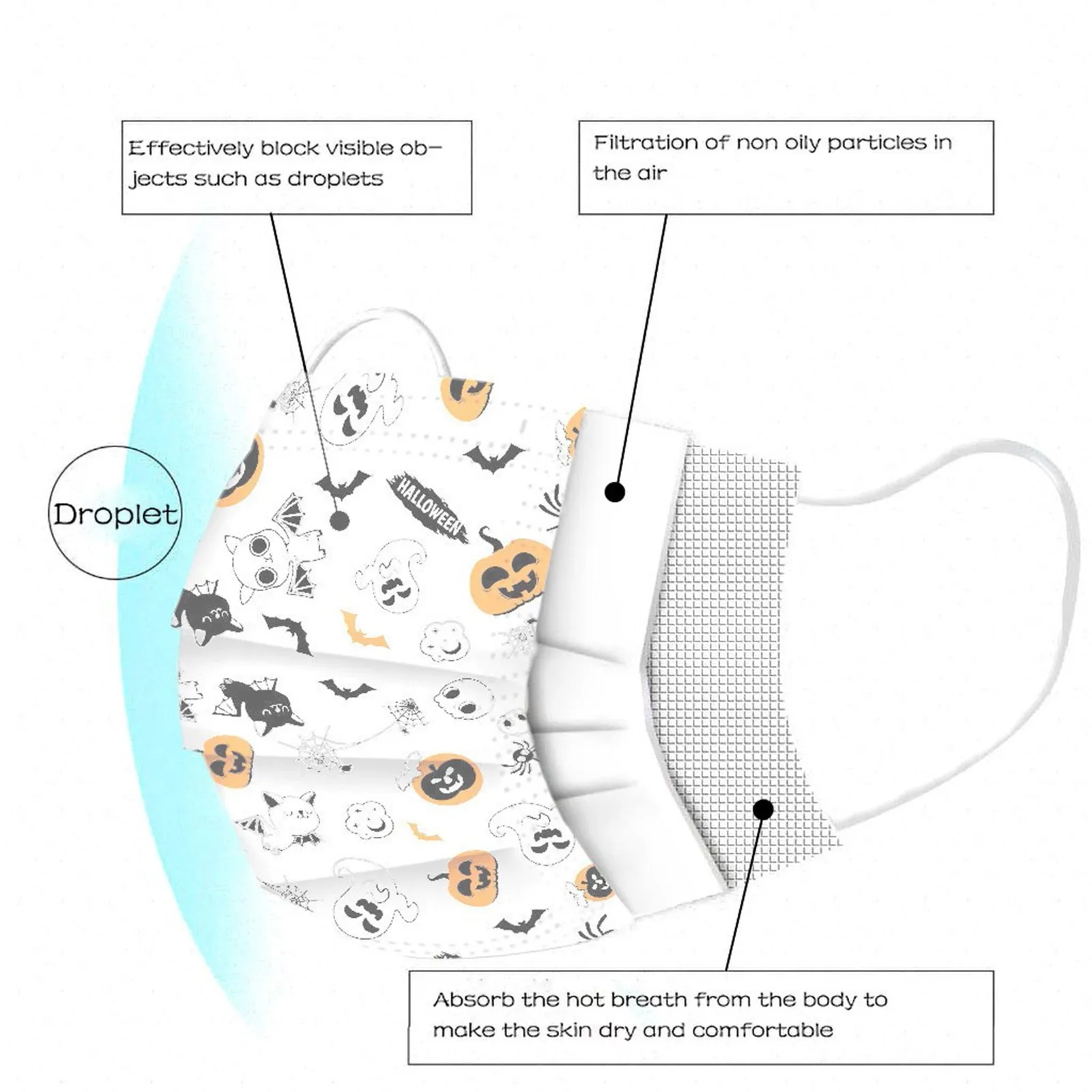 Effectively block visible objects such as droplets

Filtration of non oily particles in the air

Droplet

HALLOWEEN

Absorb the hot breath from the body to make the skin dry and comfortable