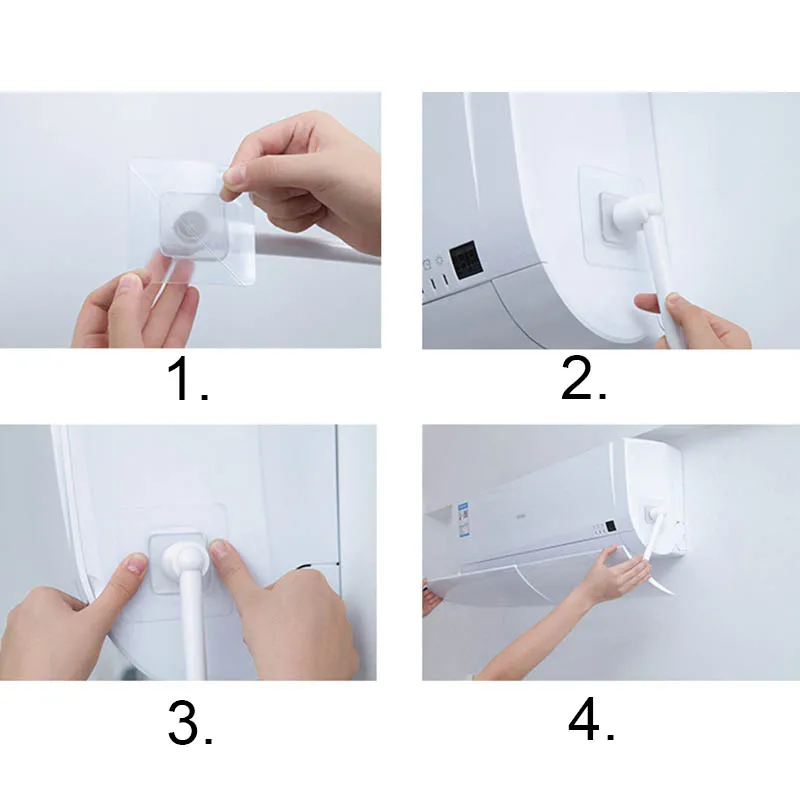 1.

2.

3.

4.