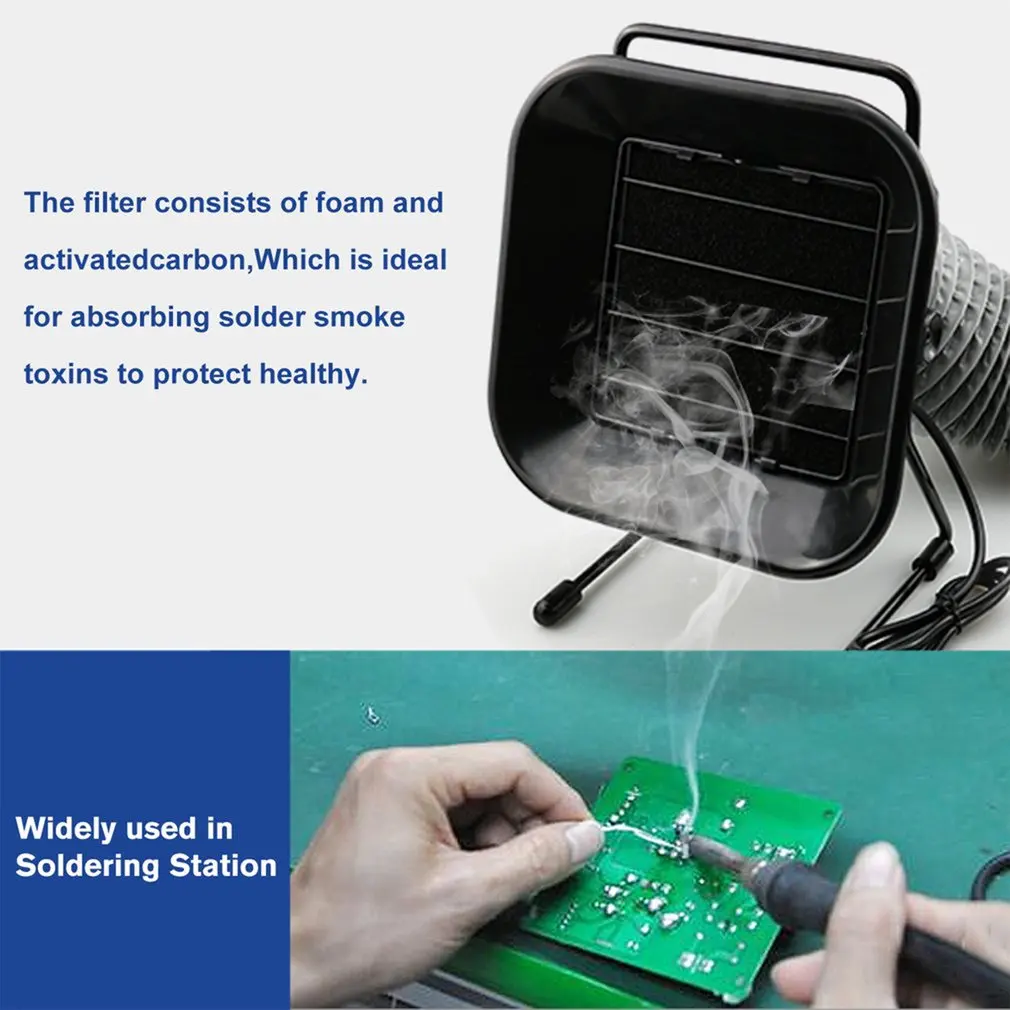 The filter consists of foam and activatedcarbon,Which is ideal for absorbing solder smoke toxins to protect healthy.

Widely used in Soldering Station