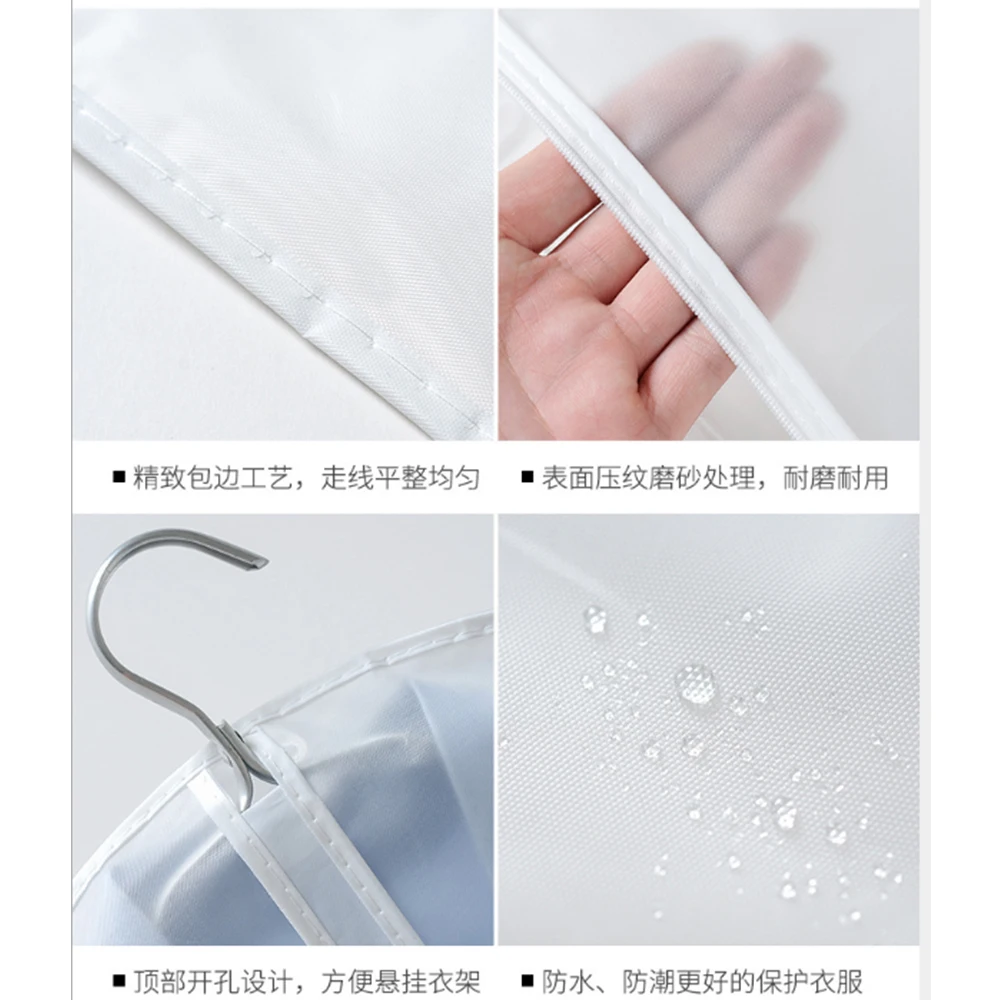 ■ 精致包边工艺，走线平整均匀

■ 表面压纹磨砂处理，耐磨耐用

■ 顶部开孔设计，方便悬挂衣架

■ 防水、防潮更好的保护衣服