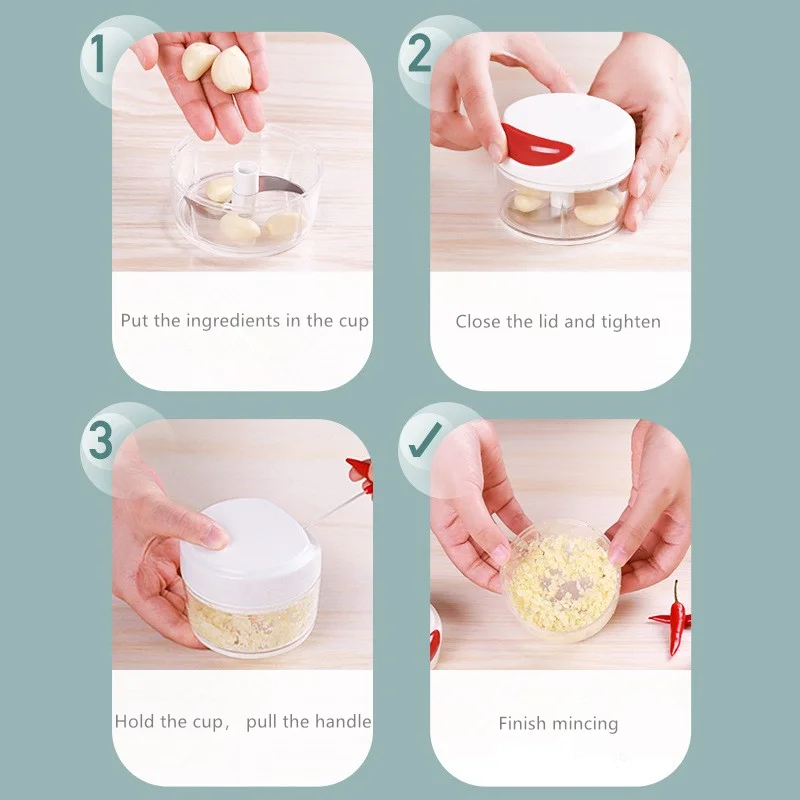 1

Put the ingredients in the cup

2

Close the lid and tighten

3

Hold the cup， pull the handle

✓

Finish mincing