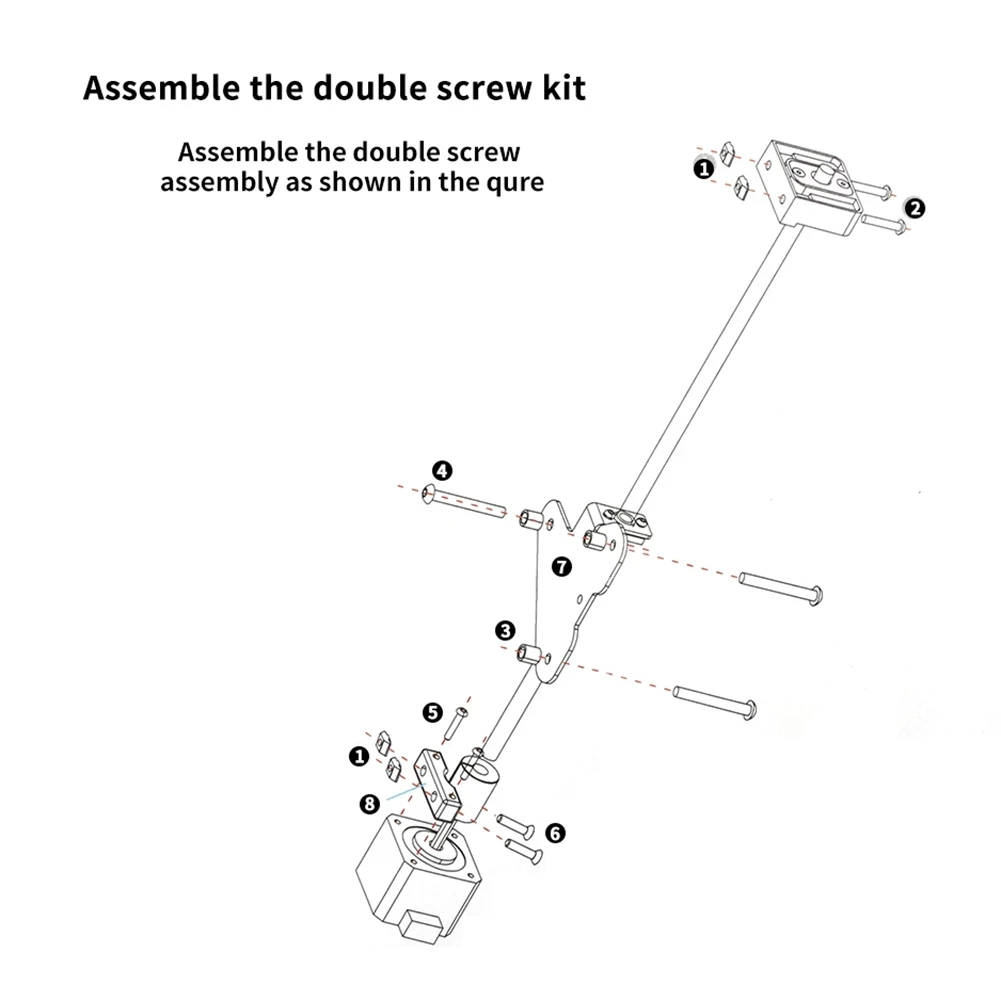 Assemble the double screw kit

Assemble the double screw assembly as shown in the qure

1
2
4
7
3
5
1
8
6