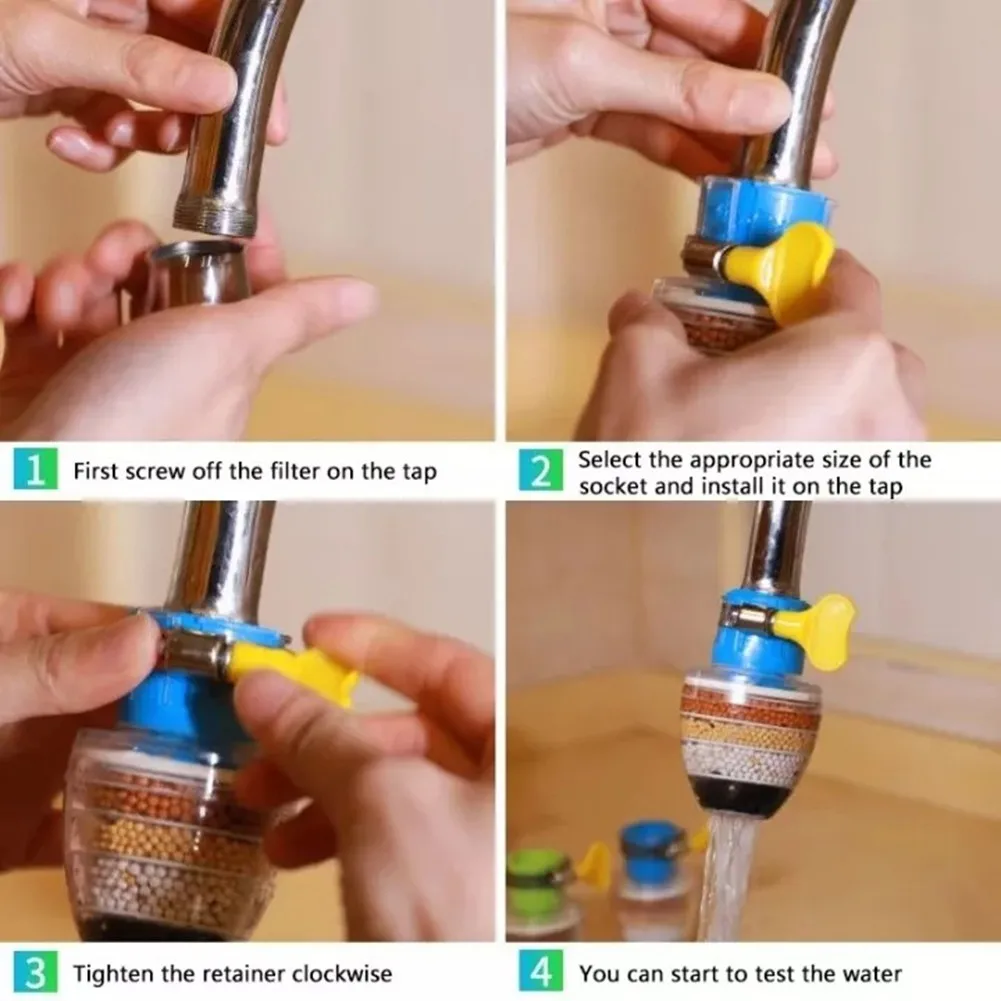 1 First screw off the filter on the tap

2 Select the appropriate size of the socket and install it on the tap

3 Tighten the retainer clockwise

4 You can start to test the water