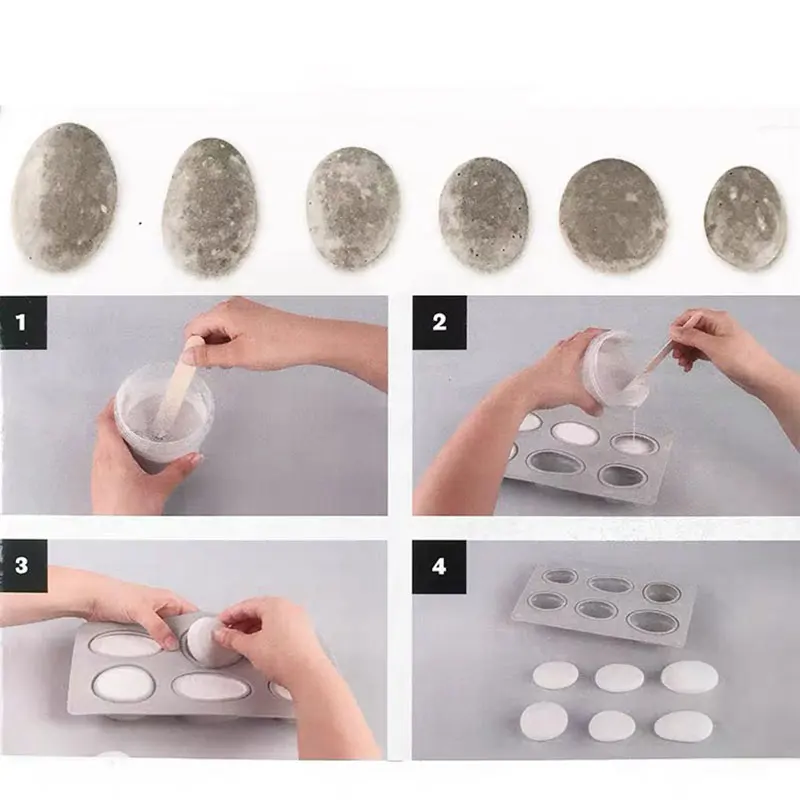 1

2

3

4