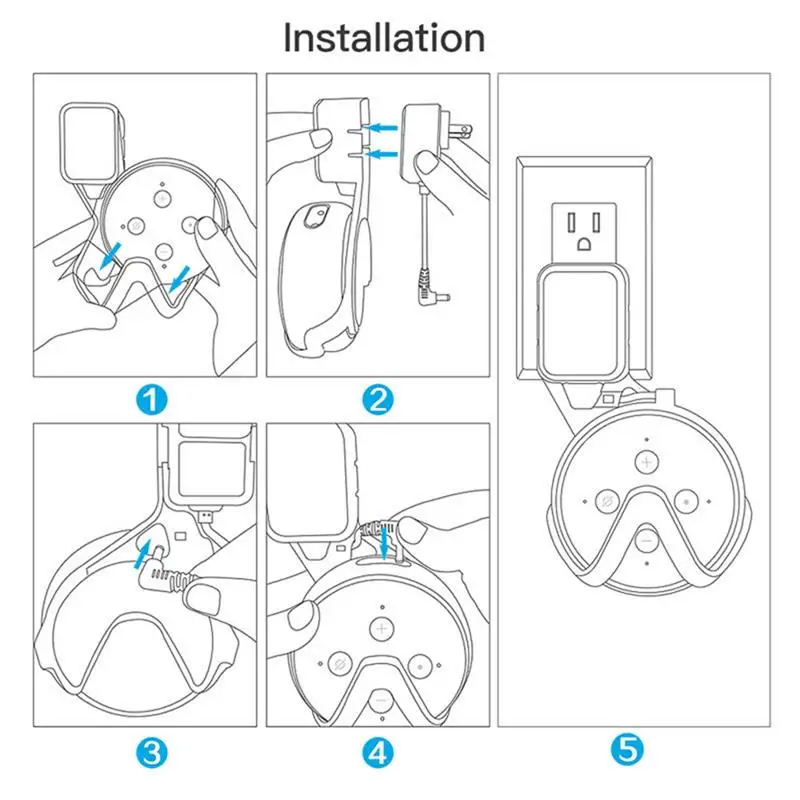 Installation

1

2

3

4

5