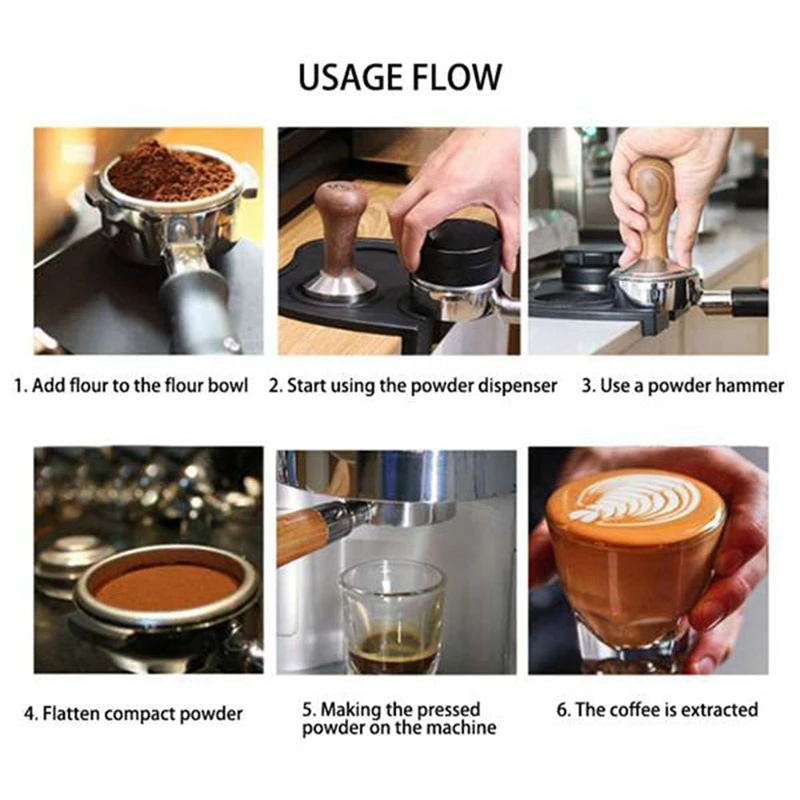 USAGE FLOW

1. Add flour to the flour bowl

2. Start using the powder dispenser

3. Use a powder hammer

4. Flatten compact powder

5. Making the pressed powder on the machine

6. The coffee is extracted