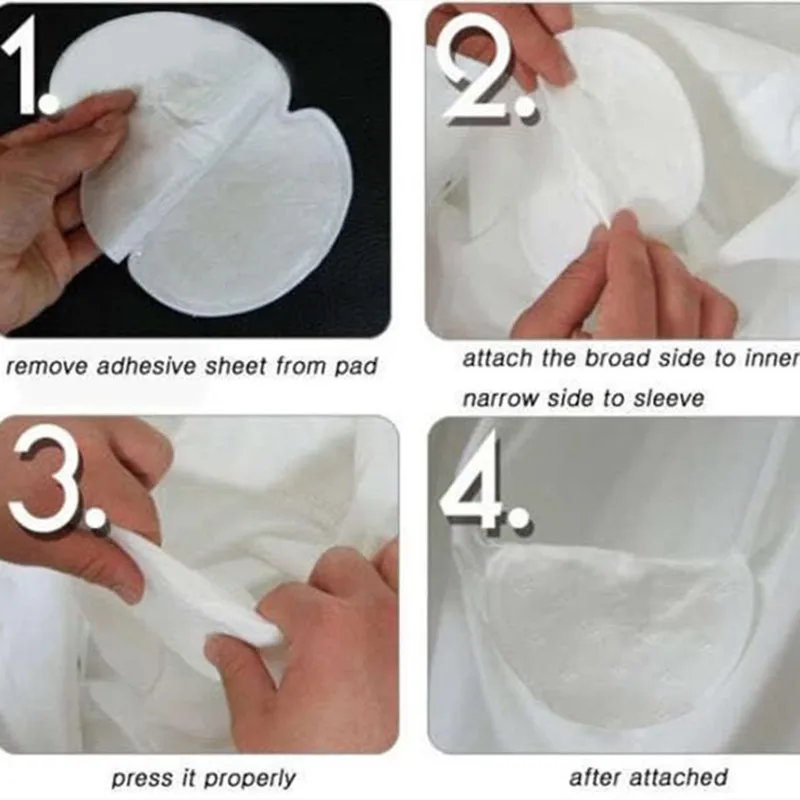 1.

remove adhesive sheet from pad

2.

attach the broad side to inner

narrow side to sleeve

3.

press it properly

4.

after attached