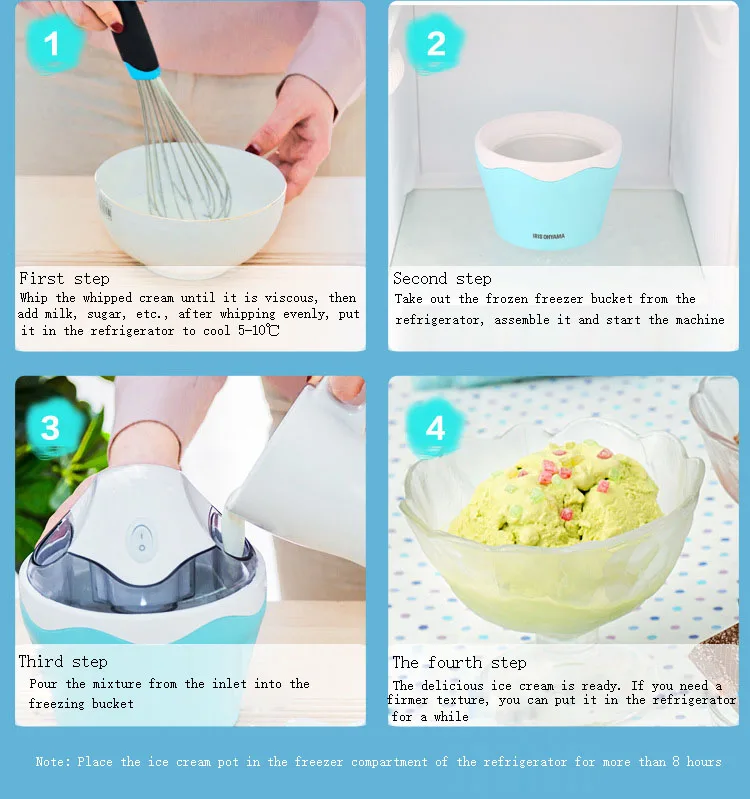 1

First step
Whip the whipped cream until it is viscous, then add milk, sugar, etc., after whipping evenly, put it in the refrigerator to cool 5-10℃

2

IRIS OHYAMA

Second step
Take out the frozen freezer bucket from the refrigerator, assemble it and start the machine

3

Third step
Pour the mixture from the inlet into the freezing bucket

4

The fourth step
The delicious ice cream is ready. If you need a firmer texture, you can put it in the refrigerator for a while

Note: Place the ice cream pot in the freezer compartment of the refrigerator for more than 8 hours