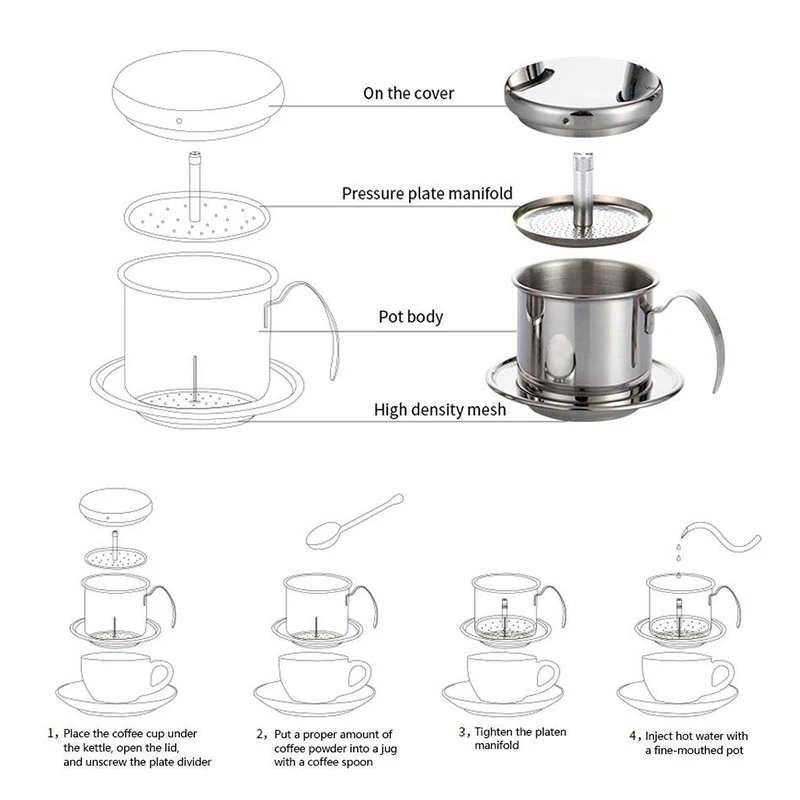 On the cover

Pressure plate manifold

Pot body

High density mesh

1, Place the coffee cup under the kettle, open the lid, and unscrew the plate divider

2, Put a proper amount of coffee powder into a jug with a coffee spoon

3, Tighten the platen manifold

4, Inject hot water with a fine-mouthed pot