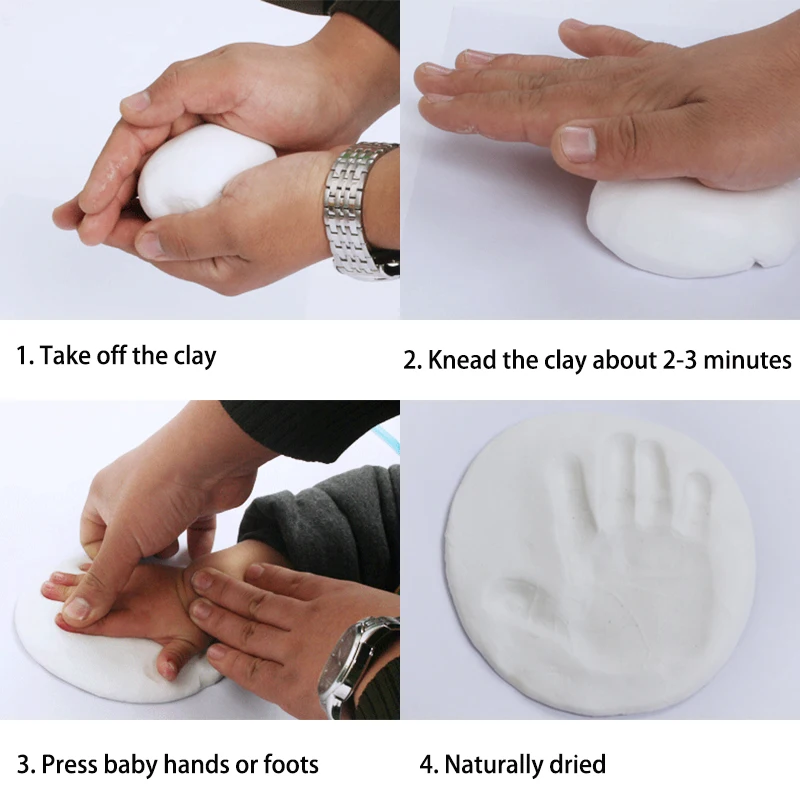 1. Take off the clay

2. Knead the clay about 2-3 minutes

3. Press baby hands or foots

4. Naturally dried