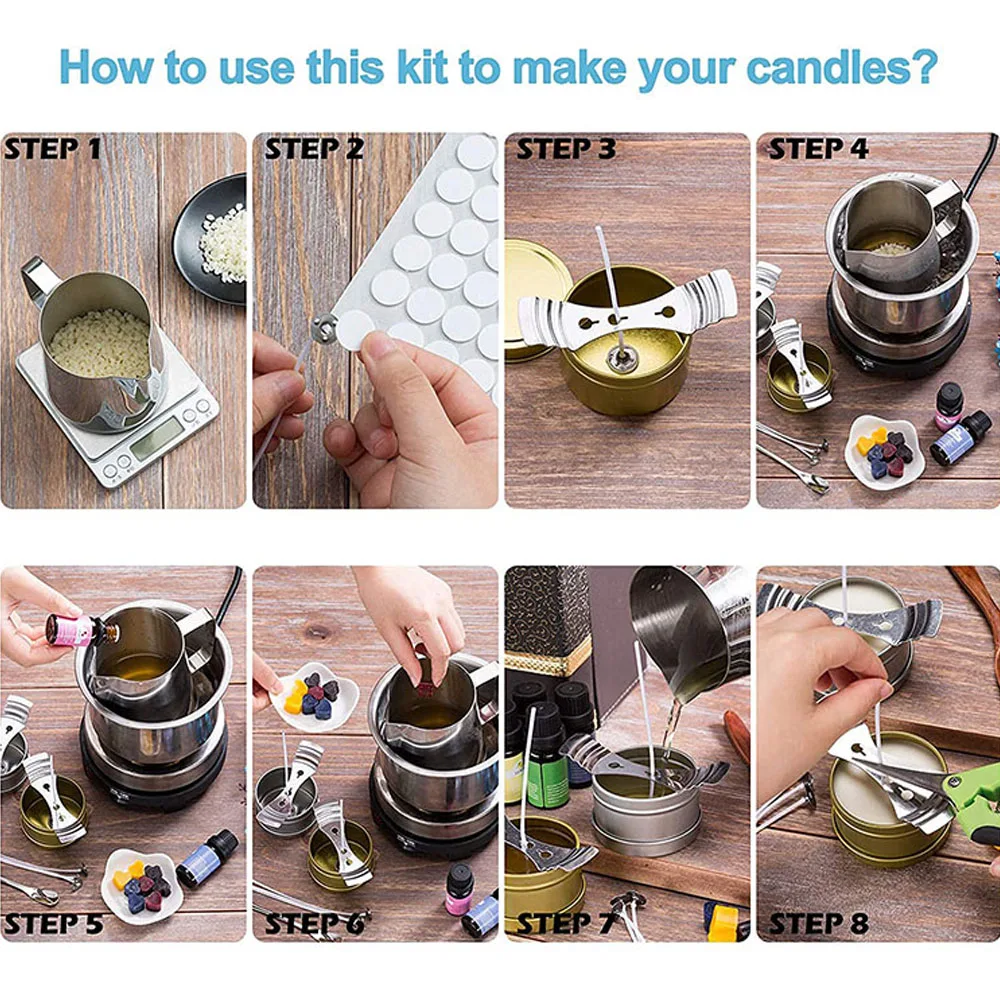 How to use this kit to make your candles?

STEP 1

STEP 2

STEP 3

STEP 4

STEP 5

STEP 6

STEP 7

STEP 8