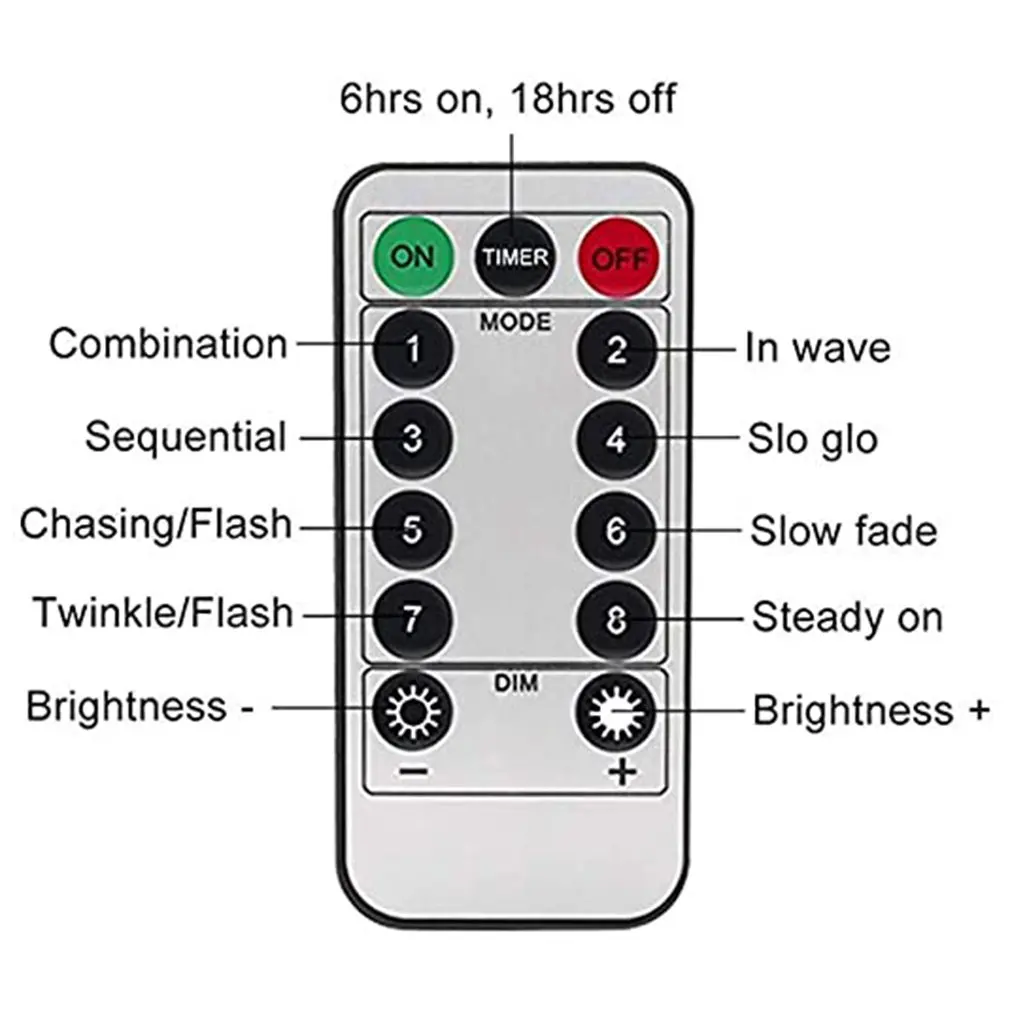 6hrs on, 18hrs off

ON
TIMER
OFF

MODE

Combination
1
2
In wave

Sequential
3
4
Slo glo

Chasing/Flash
5
6
Slow fade

Twinkle/Flash
7
8
Steady on

DIM

Brightness -
Brightness +

−
+