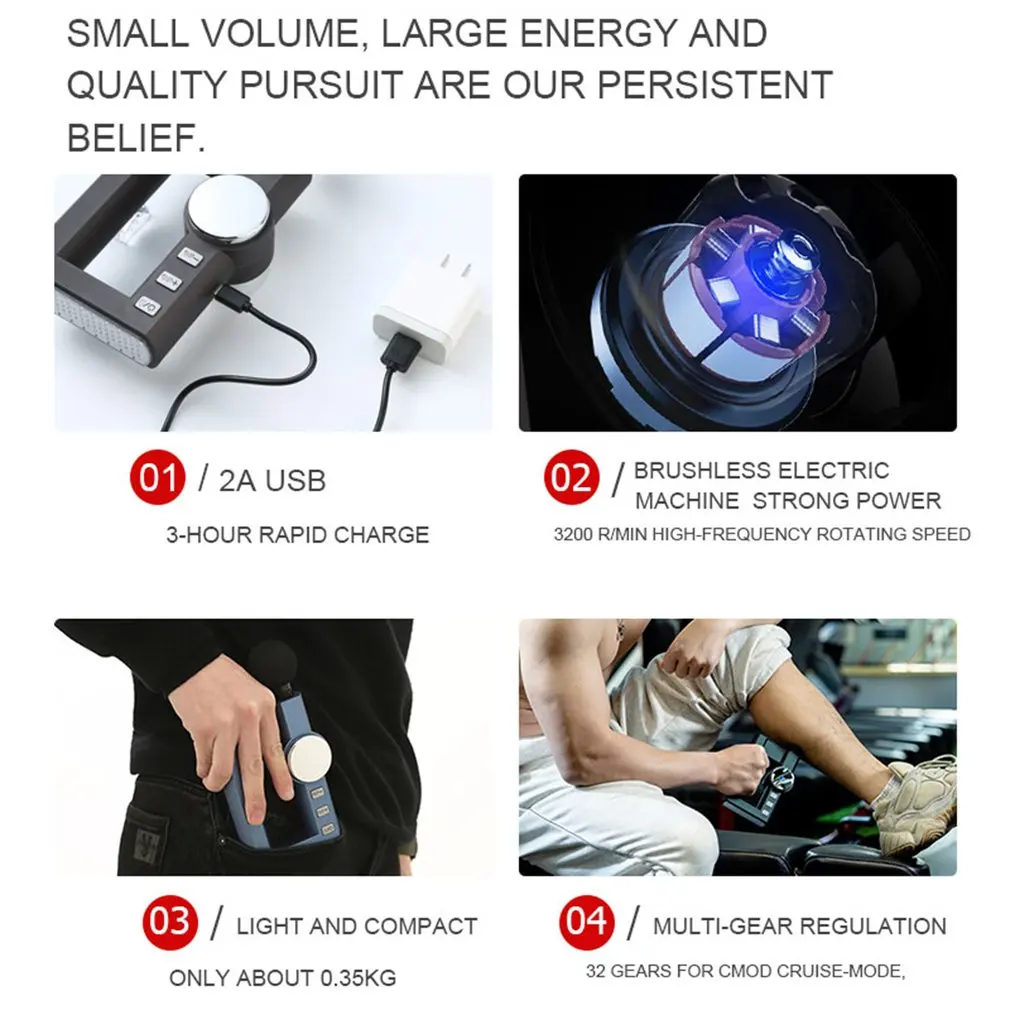 SMALL VOLUME, LARGE ENERGY AND QUALITY PURSUIT ARE OUR PERSISTENT BELIEF.

01 / 2A USB

3-HOUR RAPID CHARGE

02 / BRUSHLESS ELECTRIC MACHINE STRONG POWER

3200 R/MIN HIGH-FREQUENCY ROTATING SPEED

03 / LIGHT AND COMPACT

ONLY ABOUT 0.35KG

04 / MULTI-GEAR REGULATION

32 GEARS FOR CMOD CRUISE-MODE,