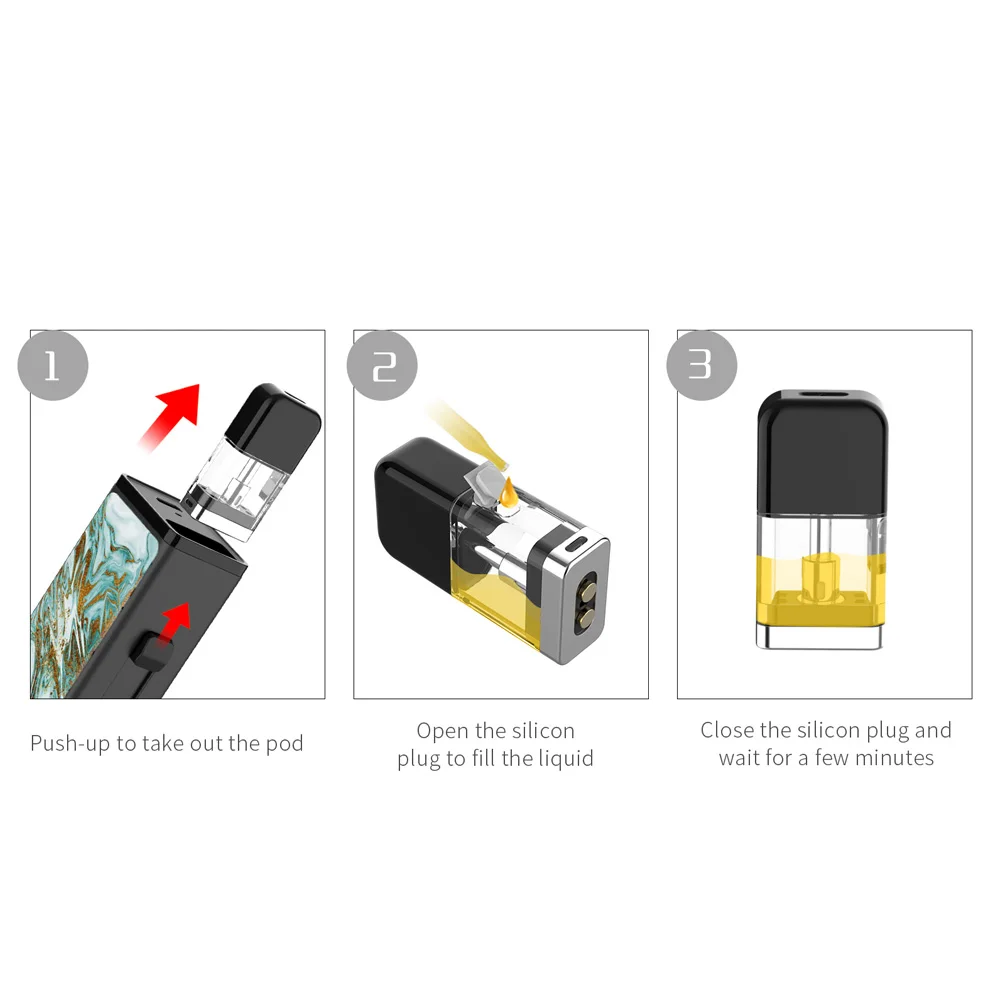 1

Push-up to take out the pod

2

Open the silicon plug to fill the liquid

3

Close the silicon plug and wait for a few minutes