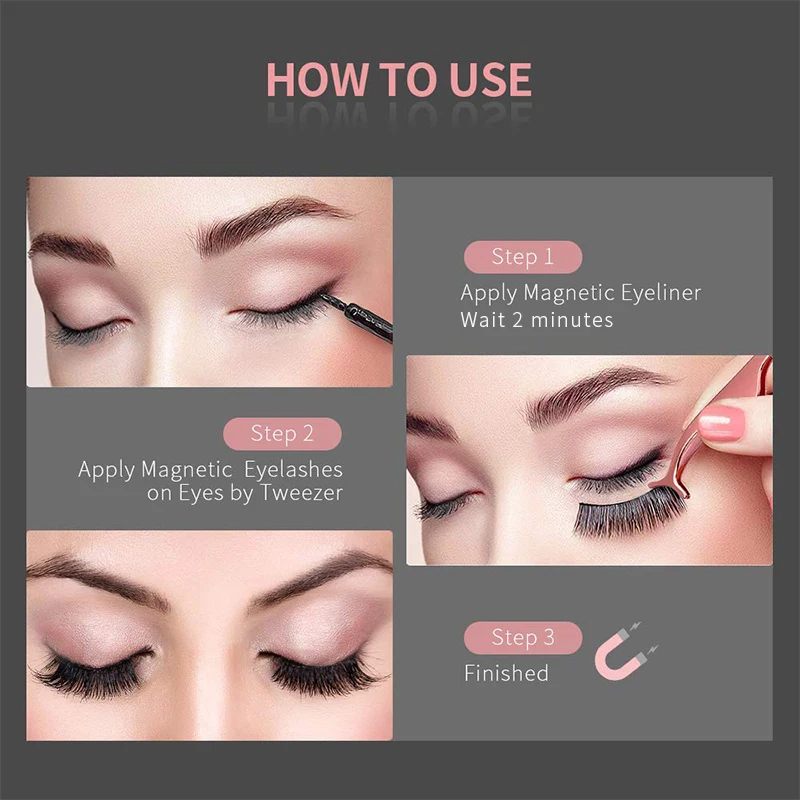 HOW TO USE

Step 1
Apply Magnetic Eyeliner
Wait 2 minutes

Step 2
Apply Magnetic Eyelashes on Eyes by Tweezer

Step 3
Finished