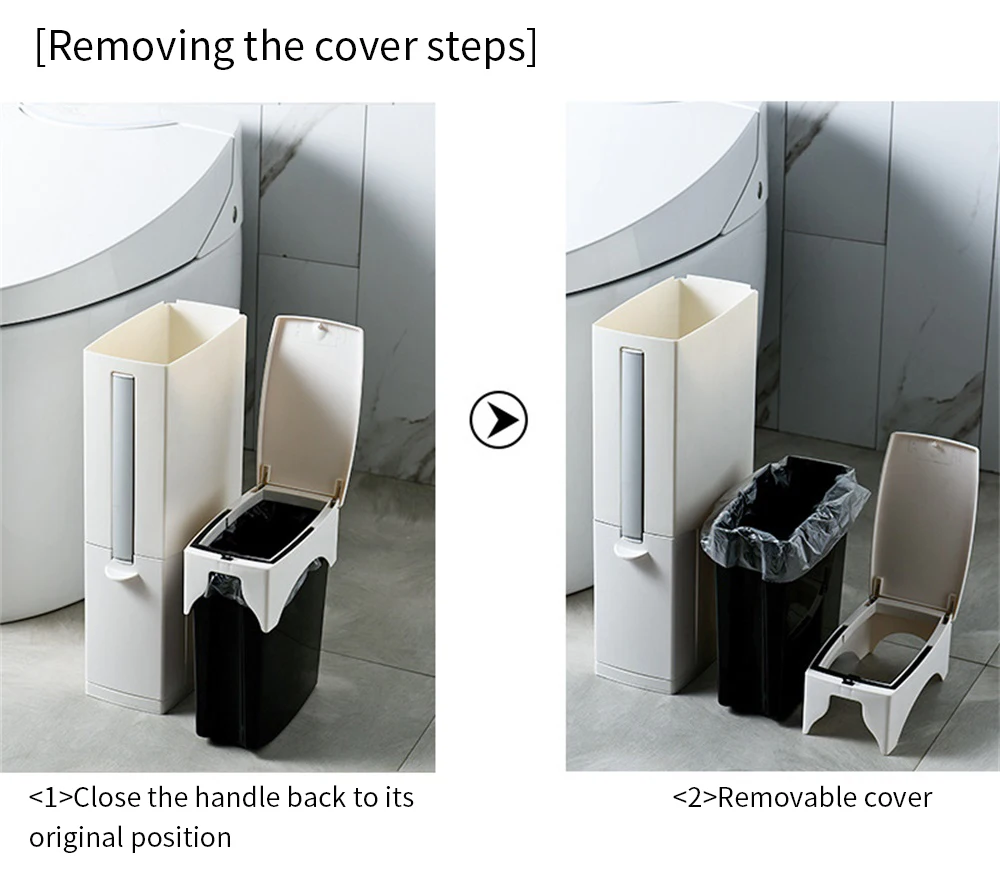 [Removing the cover steps]

<1>Close the handle back to its original position

<2>Removable cover