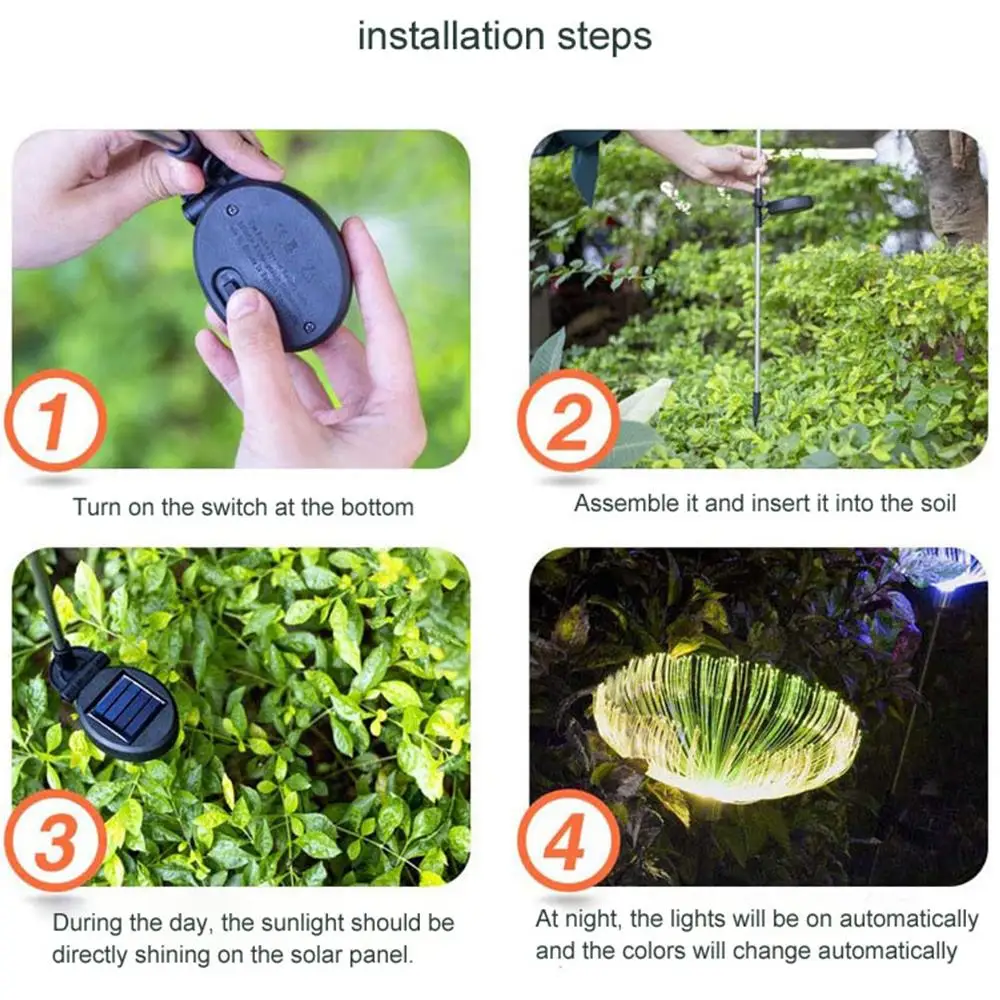 installation steps

1

Turn on the switch at the bottom

2

Assemble it and insert it into the soil

3

During the day, the sunlight should be directly shining on the solar panel.

4

At night, the lights will be on automatically and the colors will change automatically