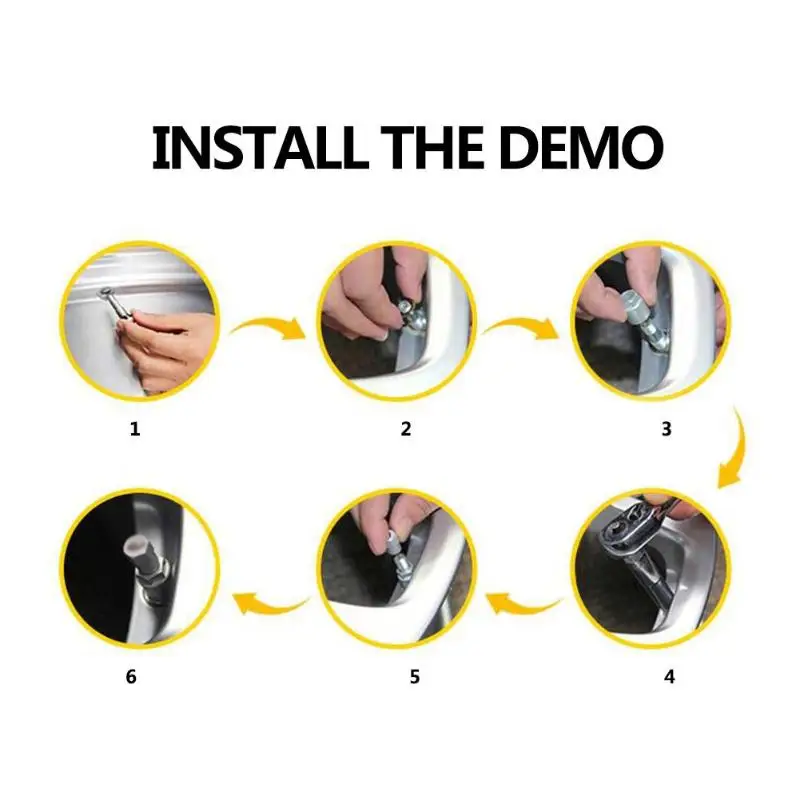 INSTALL THE DEMO

1

2

3

4

5

6