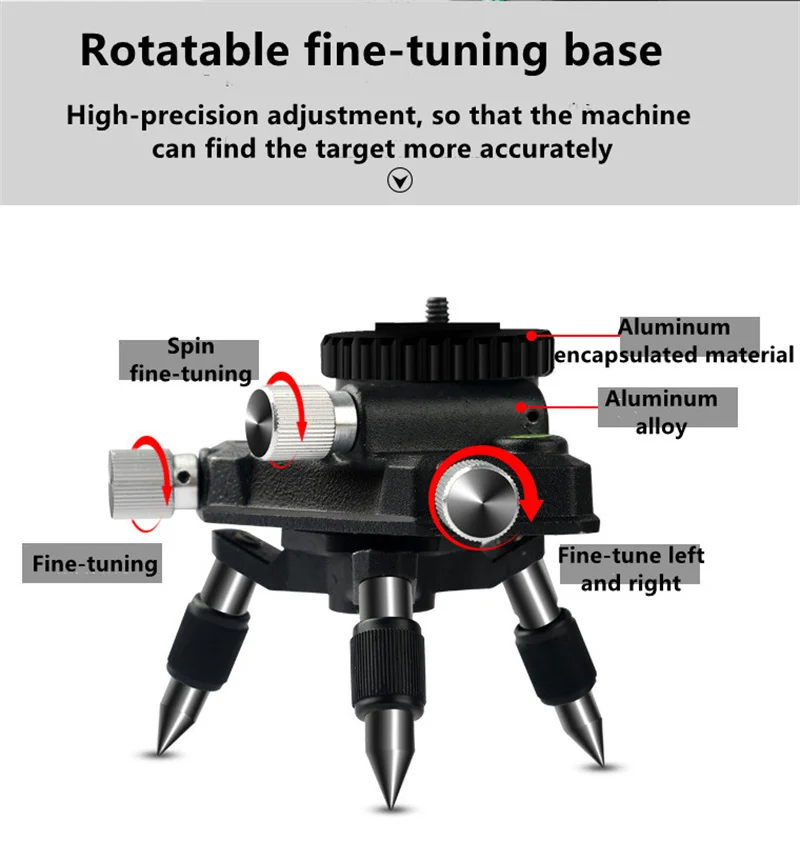 Rotatable fine-tuning base

High-precision adjustment, so that the machine can find the target more accurately

Spin fine-tuning

Aluminum encapsulated material

Aluminum alloy

Fine-tuning

Fine-tune left and right