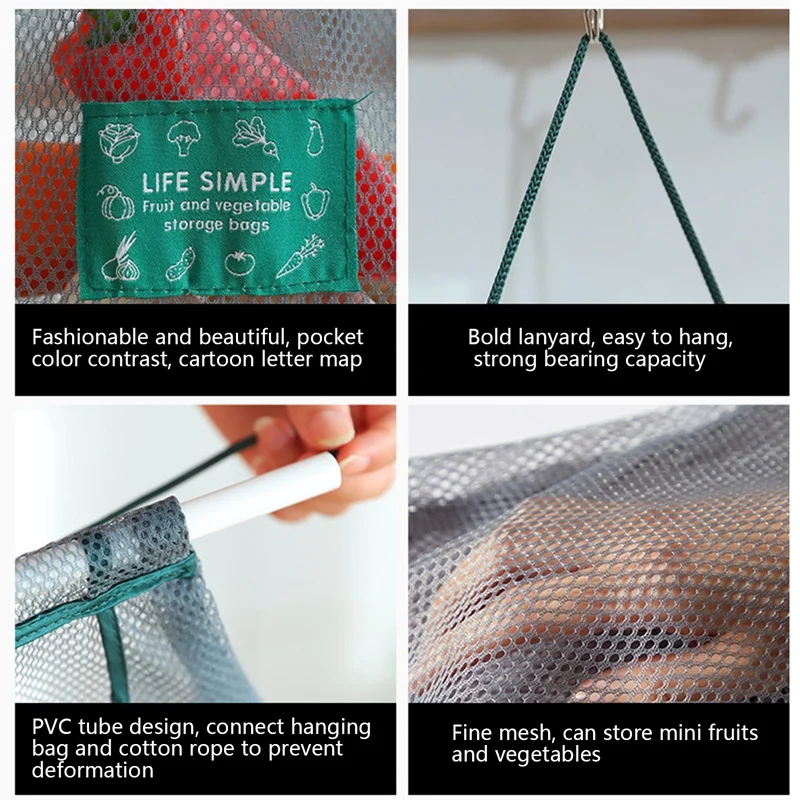 LIFE SIMPLE
Fruit and vegetable storage bags

Fashionable and beautiful, pocket color contrast, cartoon letter map

Bold lanyard, easy to hang, strong bearing capacity

PVC tube design, connect hanging bag and cotton rope to prevent deformation

Fine mesh, can store mini fruits and vegetables