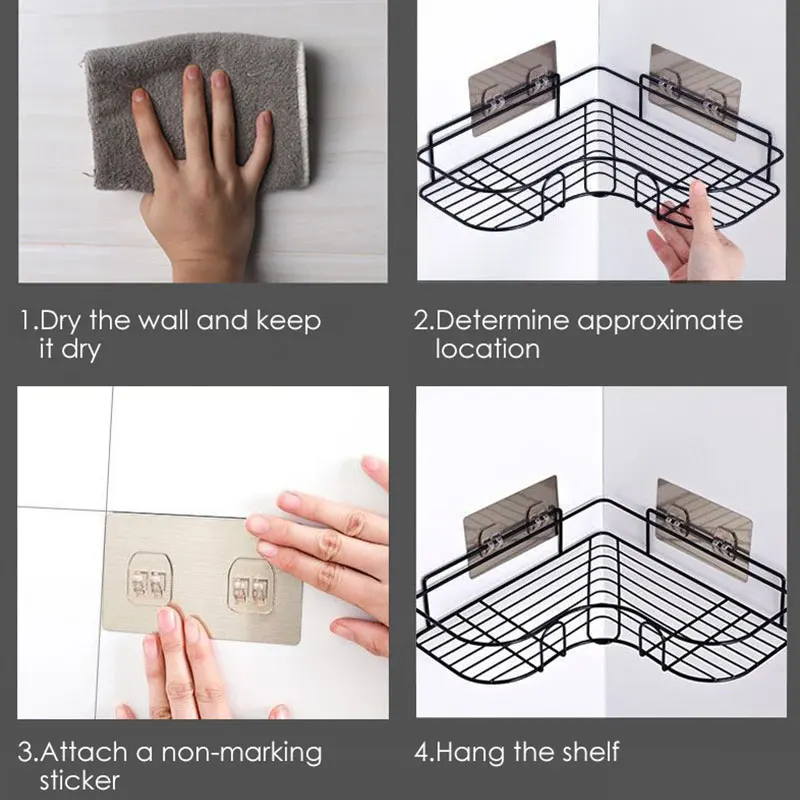 1.Dry the wall and keep it dry

2.Determine approximate location

3.Attach a non-marking sticker

4.Hang the shelf