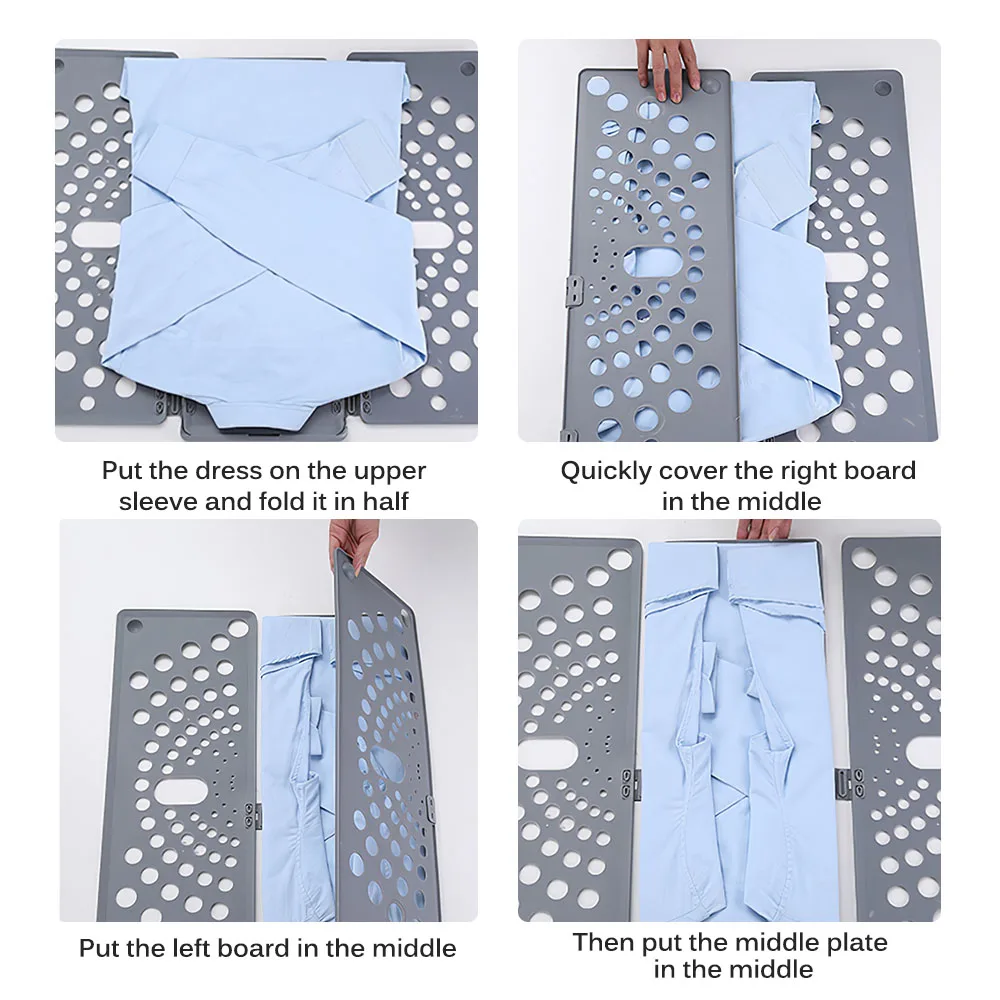 Put the dress on the upper sleeve and fold it in half

Quickly cover the right board in the middle

Put the left board in the middle

Then put the middle plate in the middle