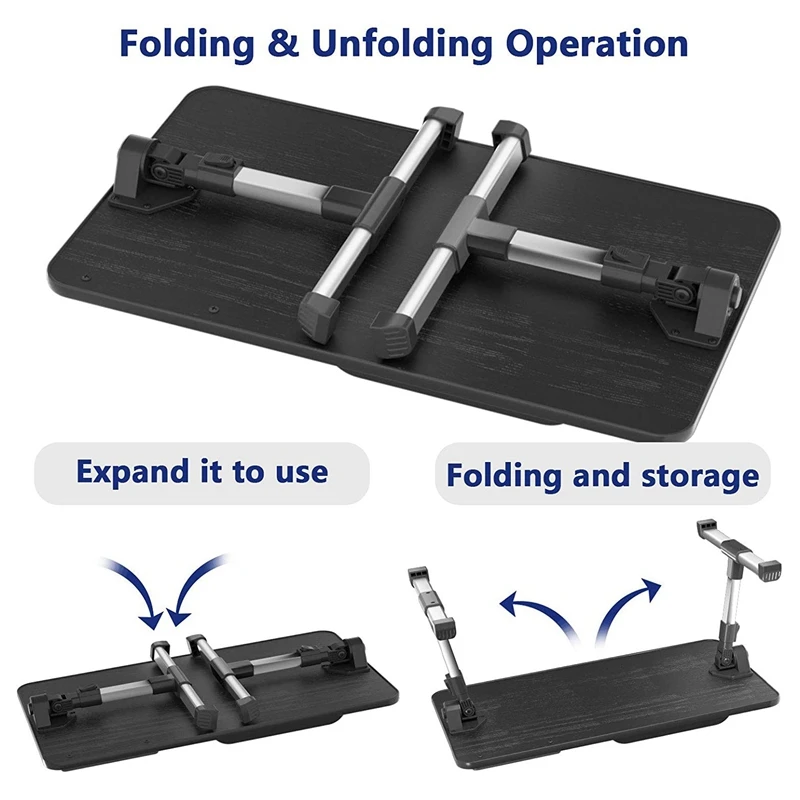 Folding & Unfolding Operation

Expand it to use

Folding and storage