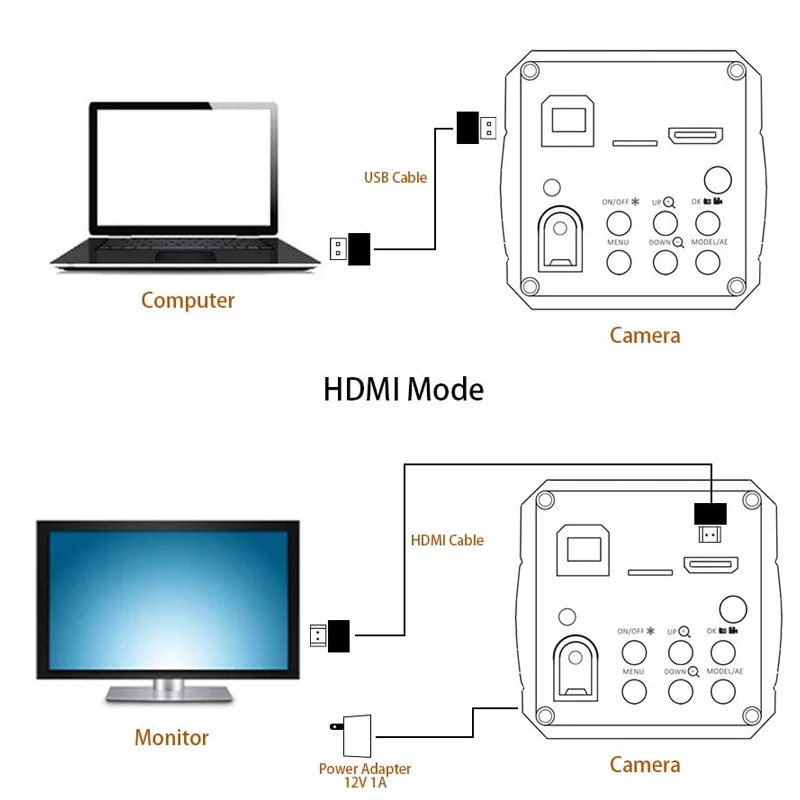 USB Cable

ON/OFF
UP
OK
MENU
DOWN
MODEL/AE

Computer

Camera

HDMI Mode

HDMI Cable

ON/OFF
UP
OK
MENU
DOWN
MODEL/AE

Monitor

Power Adapter 12V 1A

Camera