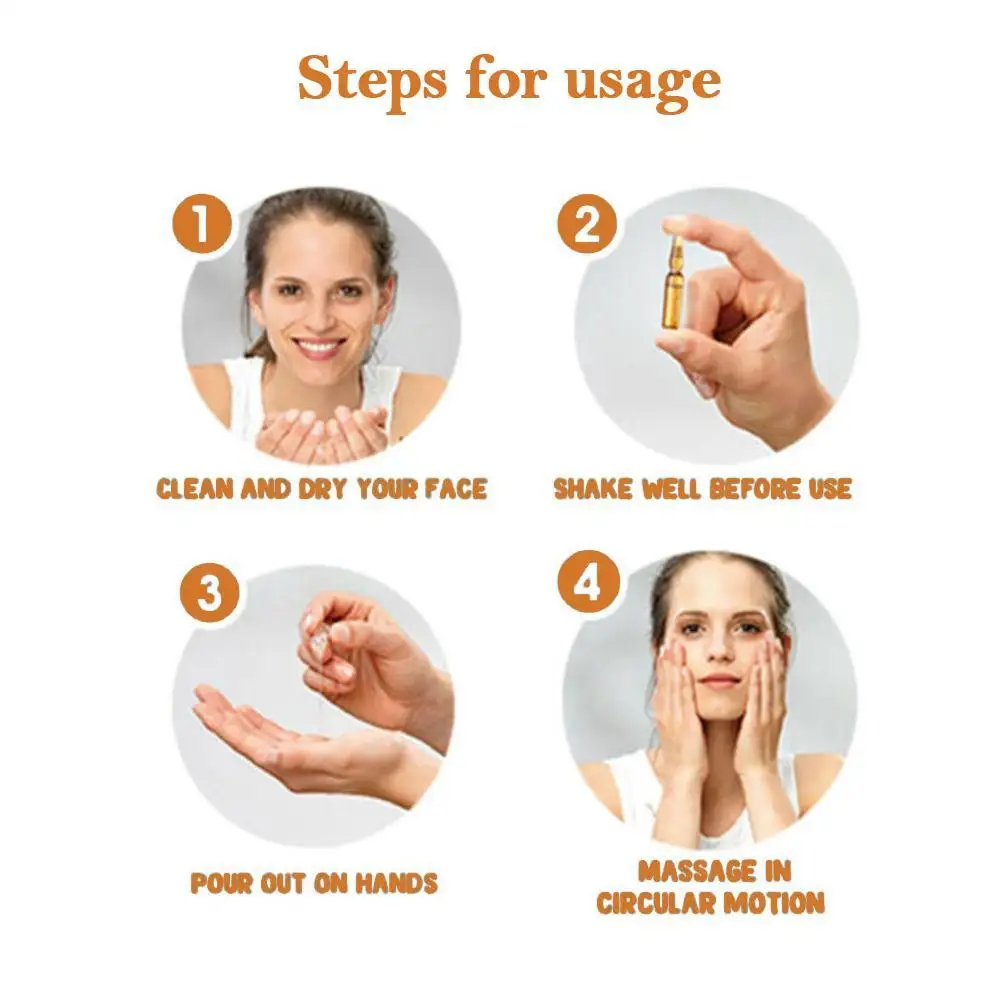 Steps for usage

1
CLEAN AND DRY YOUR FACE

2
SHAKE WELL BEFORE USE

3
POUR OUT ON HANDS

4
MASSAGE IN CIRCULAR MOTION