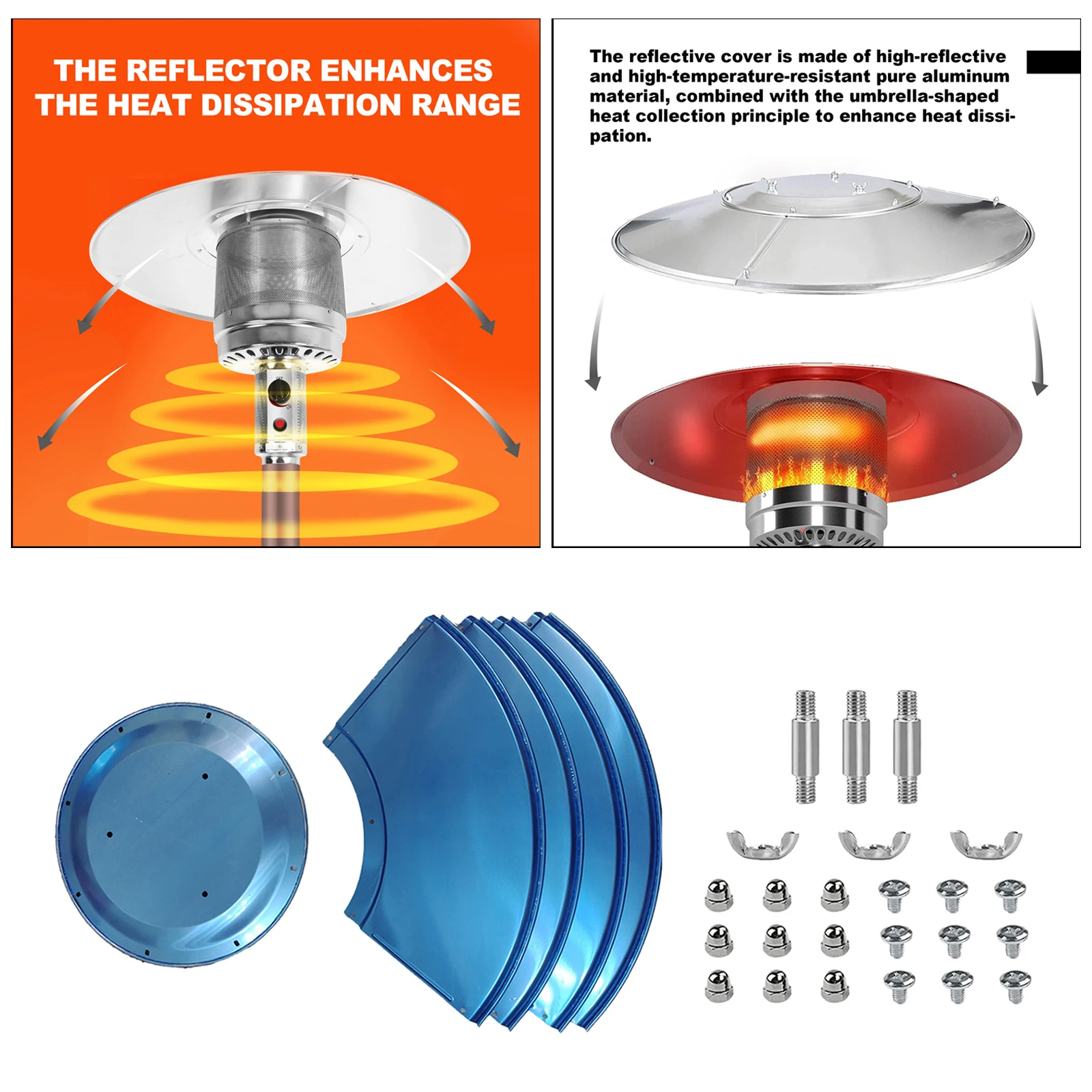 THE REFLECTOR ENHANCES THE HEAT DISSIPATION RANGE

The reflective cover is made of high-reflective and high-temperature-resistant pure aluminum material, combined with the umbrella-shaped heat collection principle to enhance heat dissipation.