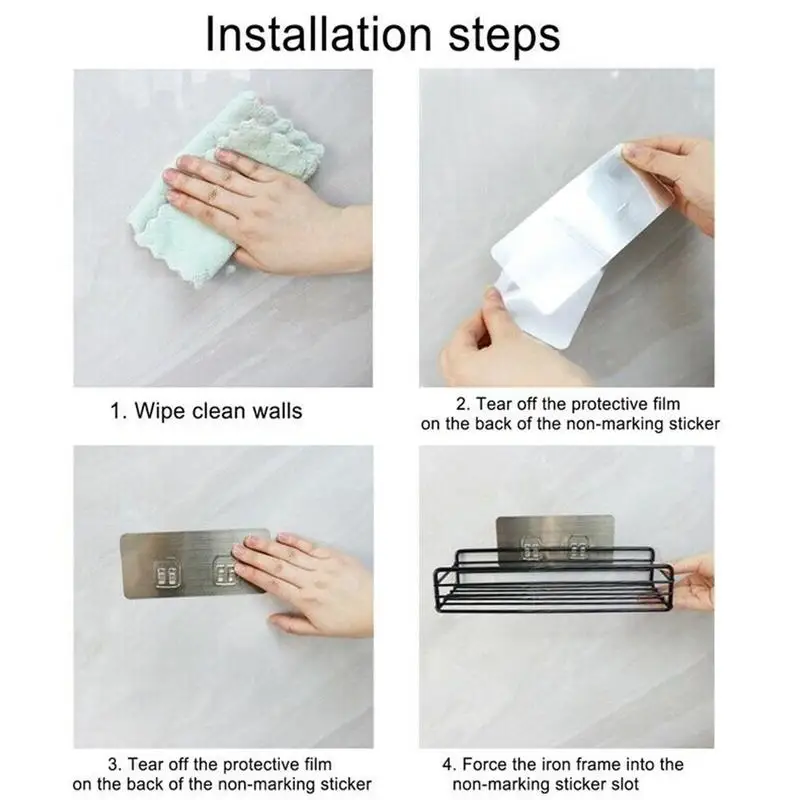 Installation steps

1. Wipe clean walls

2. Tear off the protective film on the back of the non-marking sticker

3. Tear off the protective film on the back of the non-marking sticker

4. Force the iron frame into the non-marking sticker slot