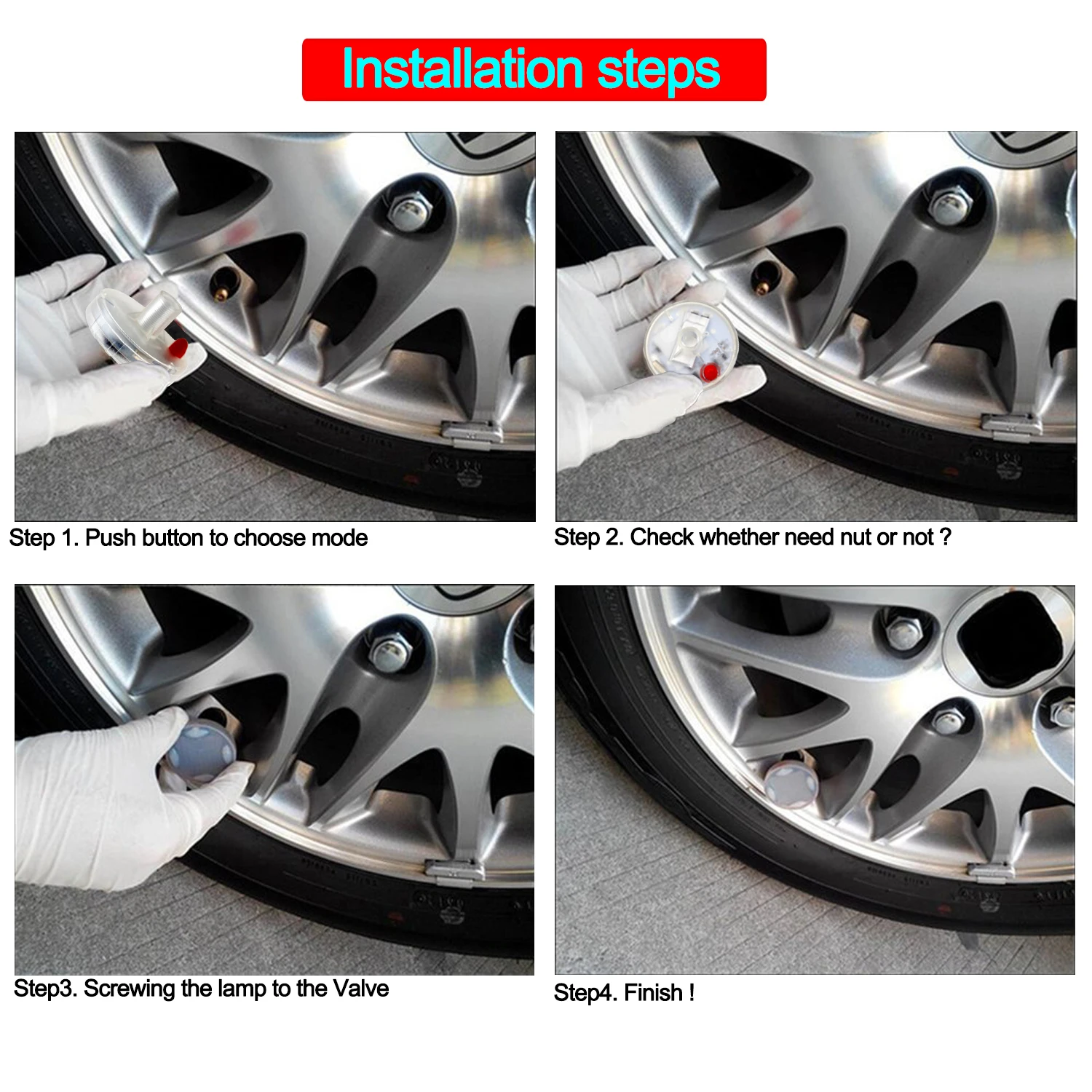 Installation steps

Step 1. Push button to choose mode

Step 2. Check whether need nut or not ?

Step3. Screwing the lamp to the Valve

Step4. Finish !