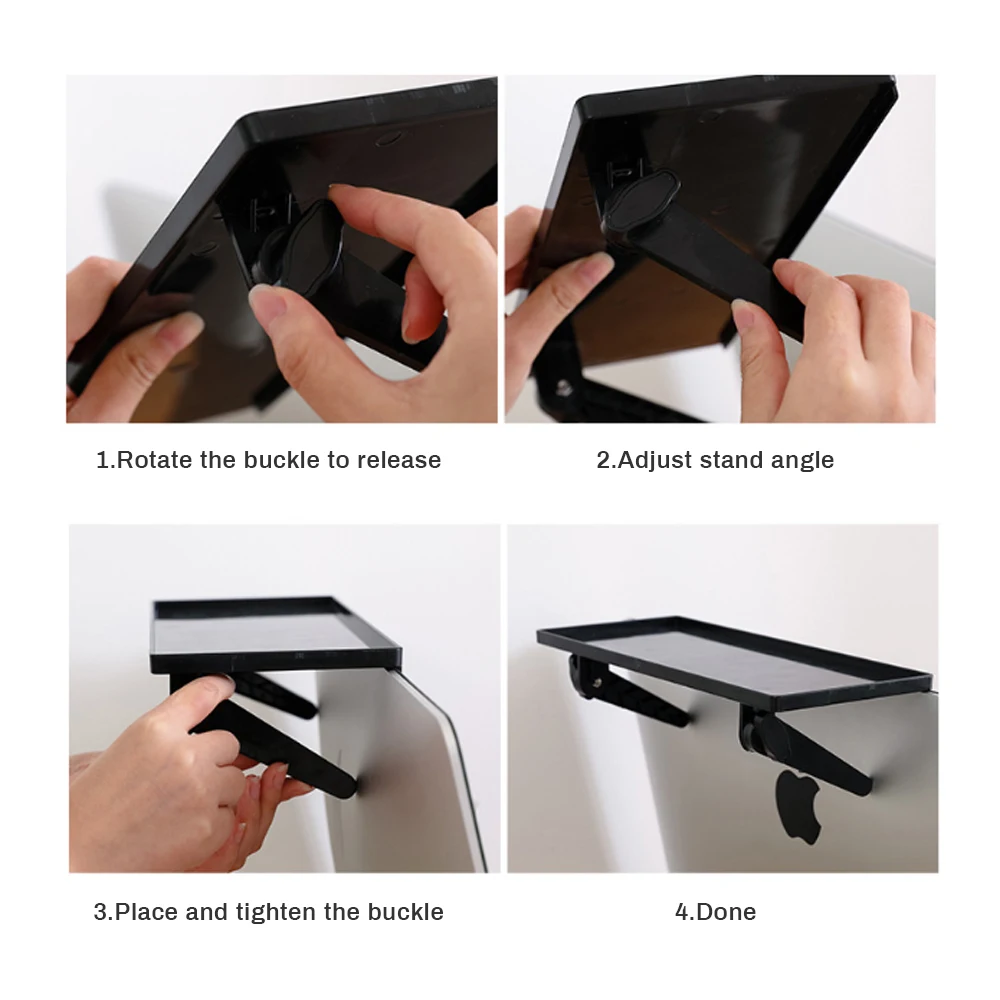 1.Rotate the buckle to release

2.Adjust stand angle

3.Place and tighten the buckle

4.Done