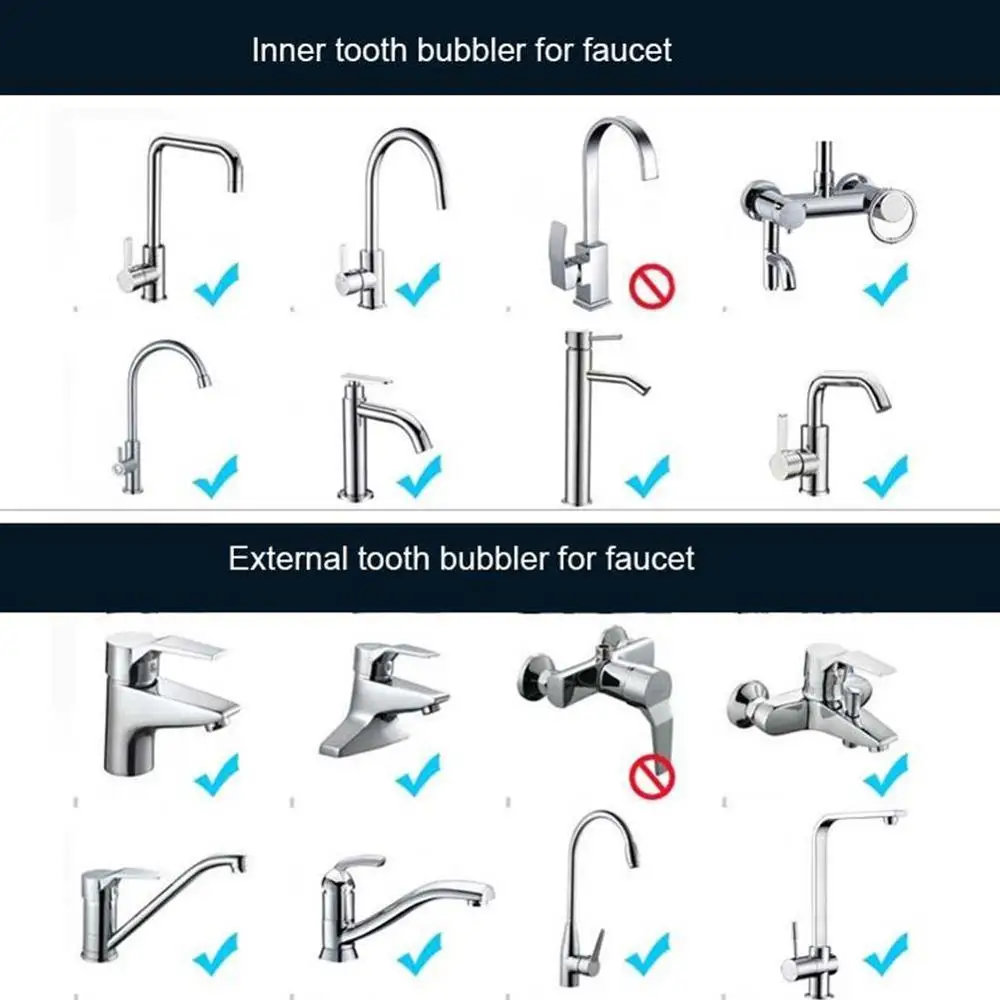 Inner tooth bubbler for faucet

External tooth bubbler for faucet