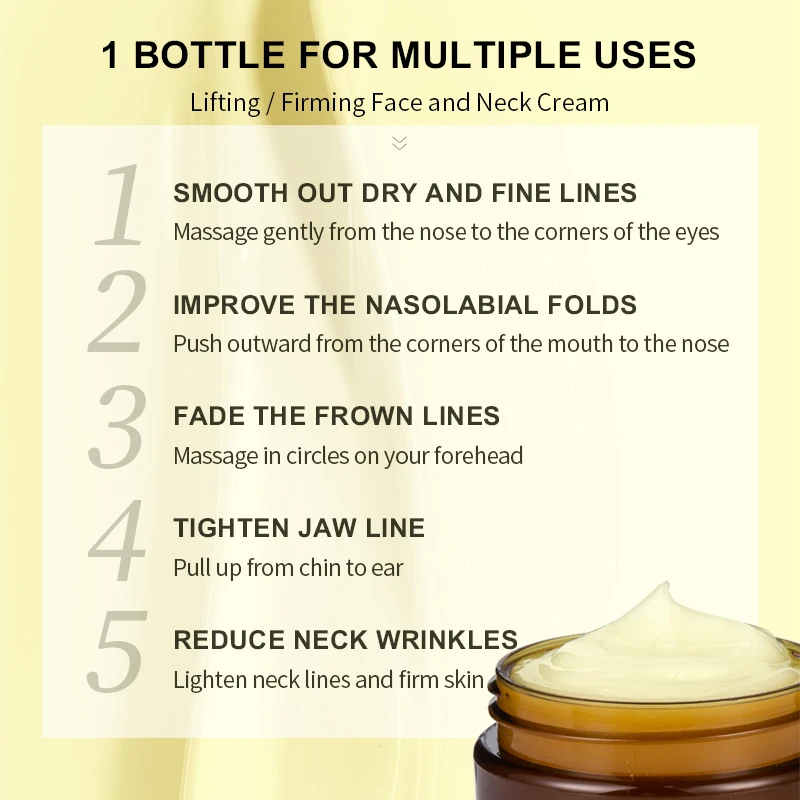 1 BOTTLE FOR MULTIPLE USES

Lifting / Firming Face and Neck Cream

1
SMOOTH OUT DRY AND FINE LINES
Massage gently from the nose to the corners of the eyes

2
IMPROVE THE NASOLABIAL FOLDS
Push outward from the corners of the mouth to the nose

3
FADE THE FROWN LINES
Massage in circles on your forehead

4
TIGHTEN JAW LINE
Pull up from chin to ear

5
REDUCE NECK WRINKLES
Lighten neck lines and firm skin