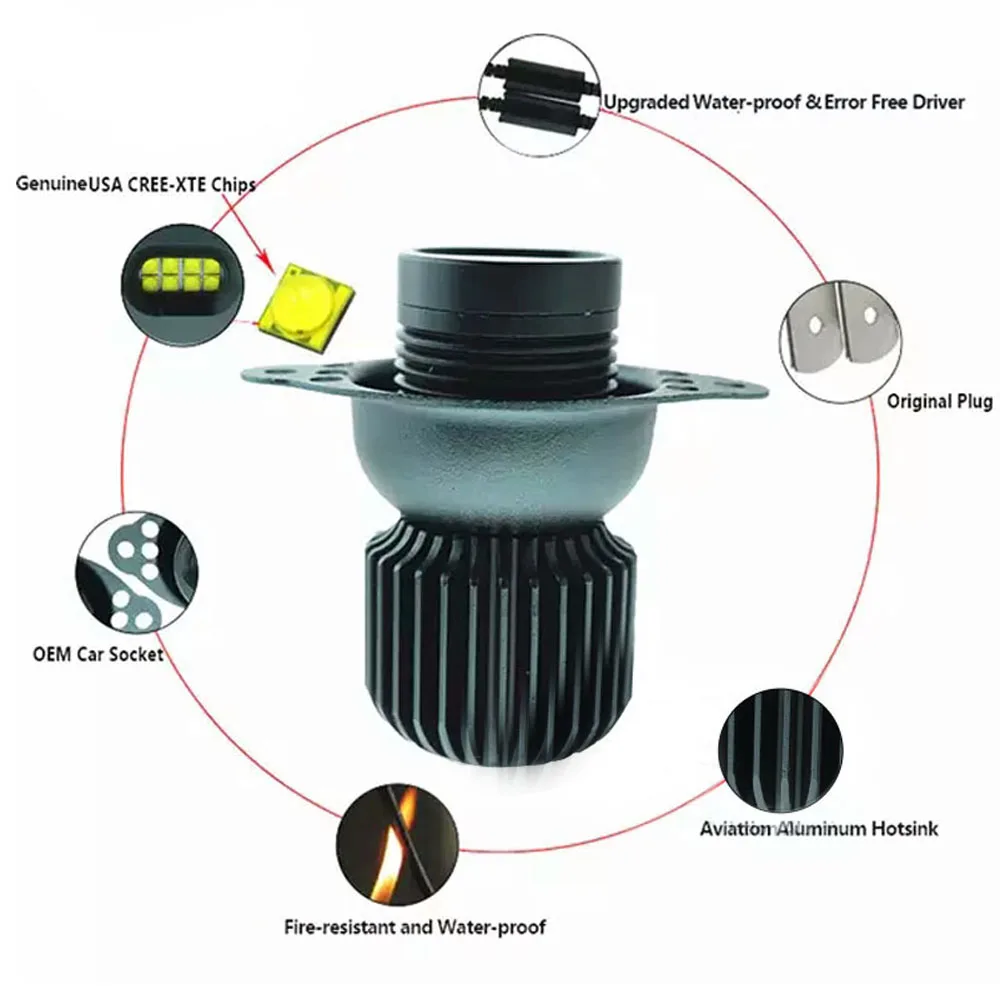 Upgraded Water-proof & Error Free Driver

GenuineUSA CREE-XTE Chips

Original Plug

OEM Car Socket

Aviation Aluminum Hotsink

Fire-resistant and Water-proof