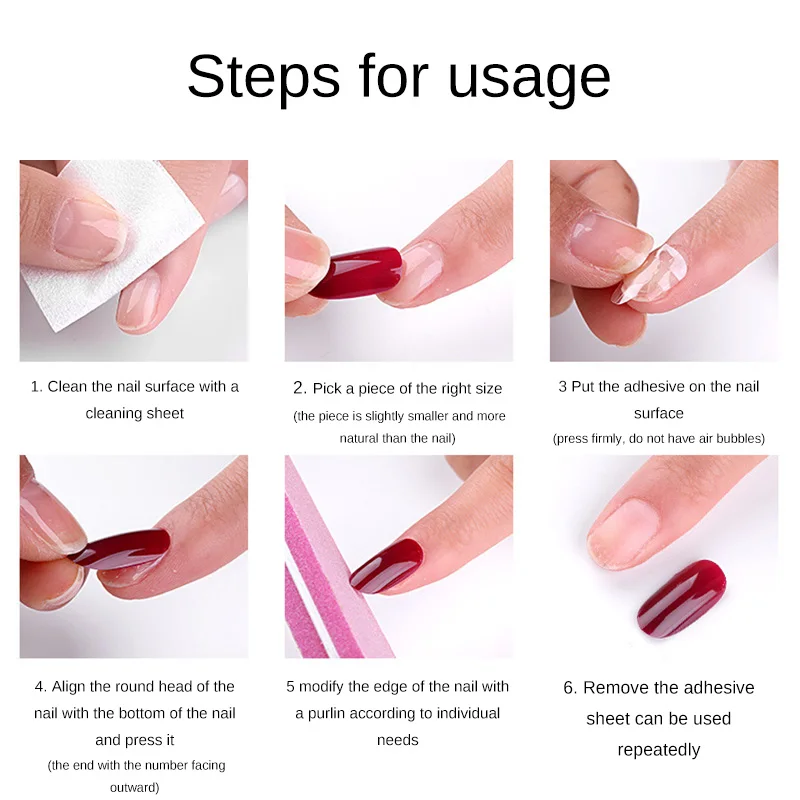 Steps for usage

1. Clean the nail surface with a cleaning sheet

2. Pick a piece of the right size
(the piece is slightly smaller and more natural than the nail)

3 Put the adhesive on the nail surface
(press firmly, do not have air bubbles)

4. Align the round head of the nail with the bottom of the nail and press it
(the end with the number facing outward)

5 modify the edge of the nail with a purlin according to individual needs

6. Remove the adhesive sheet can be used repeatedly