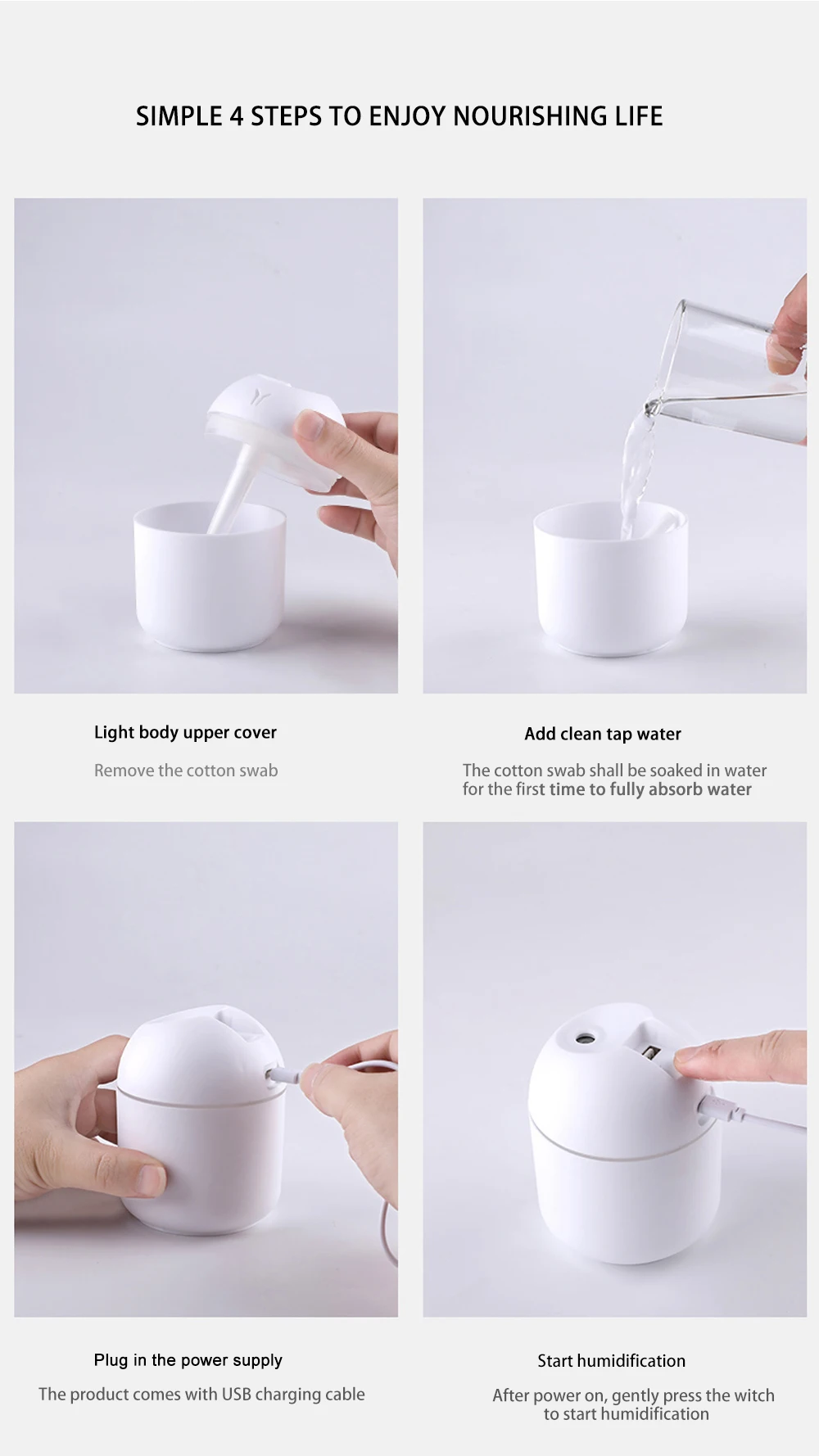 SIMPLE 4 STEPS TO ENJOY NOURISHING LIFE

Light body upper cover

Remove the cotton swab

Add clean tap water

The cotton swab shall be soaked in water for the first time to fully absorb water

Plug in the power supply

The product comes with USB charging cable

Start humidification

After power on, gently press the witch to start humidification