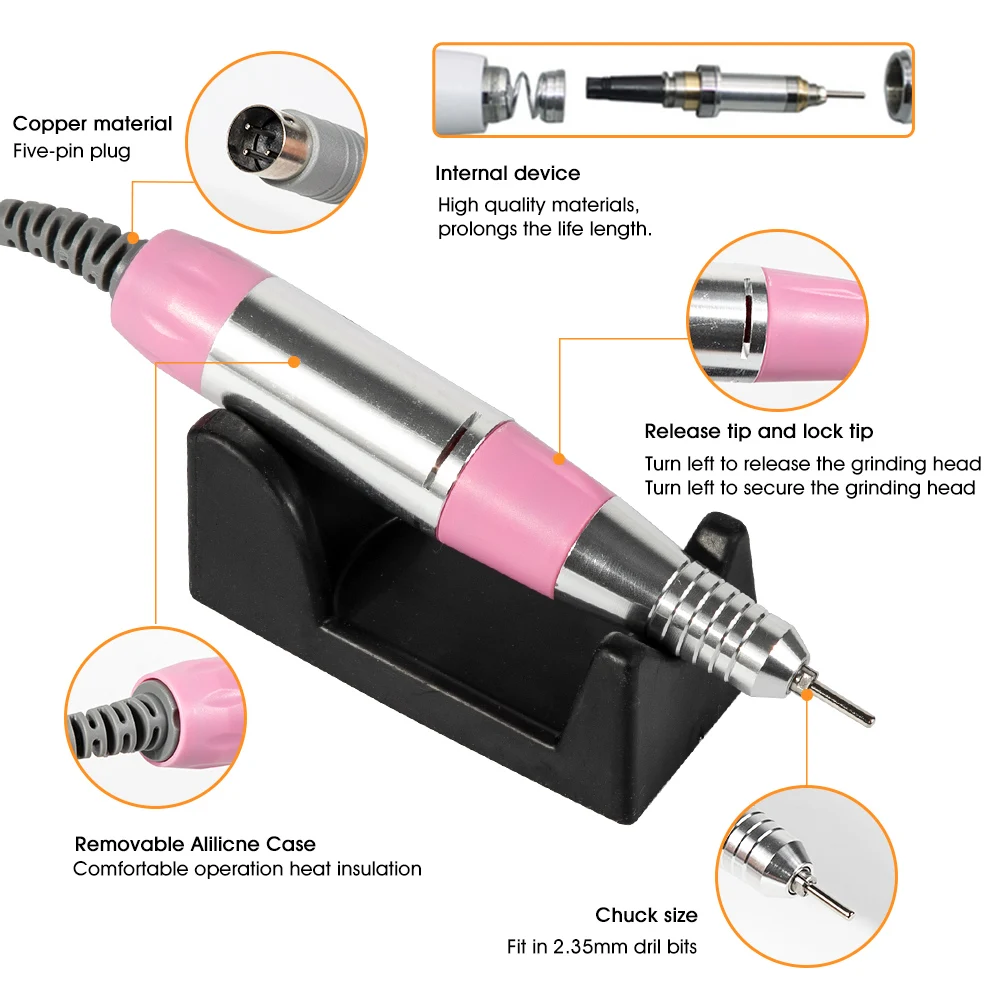 Copper material
Five-pin plug

Internal device
High quality materials, prolongs the life length.

Release tip and lock tip
Turn left to release the grinding head
Turn left to secure the grinding head

Removable Alilicne Case
Comfortable operation heat insulation

Chuck size
Fit in 2.35mm dril bits