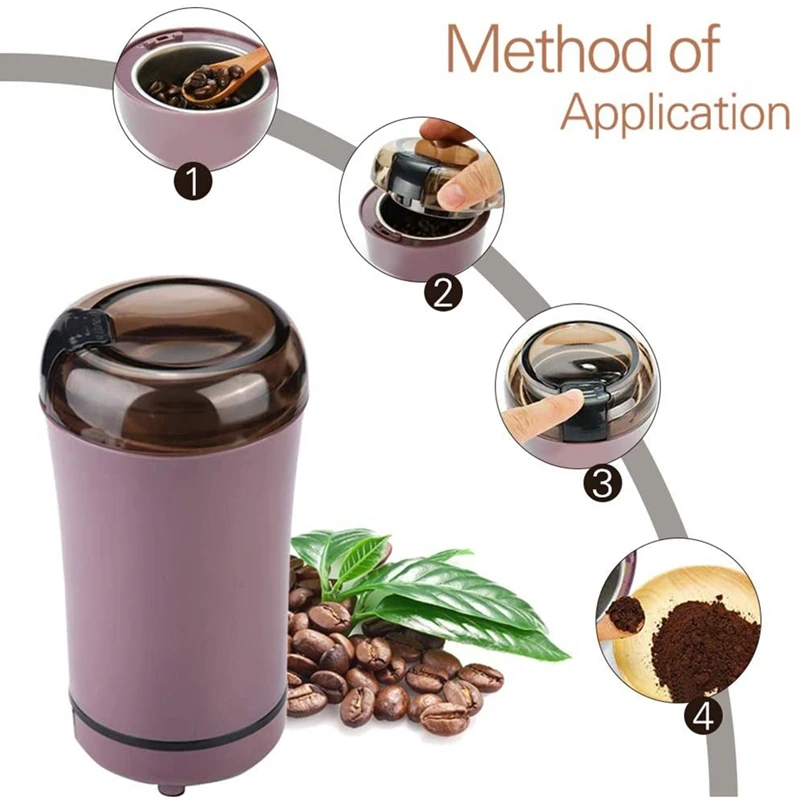 Method of
Application

1

2

3

4