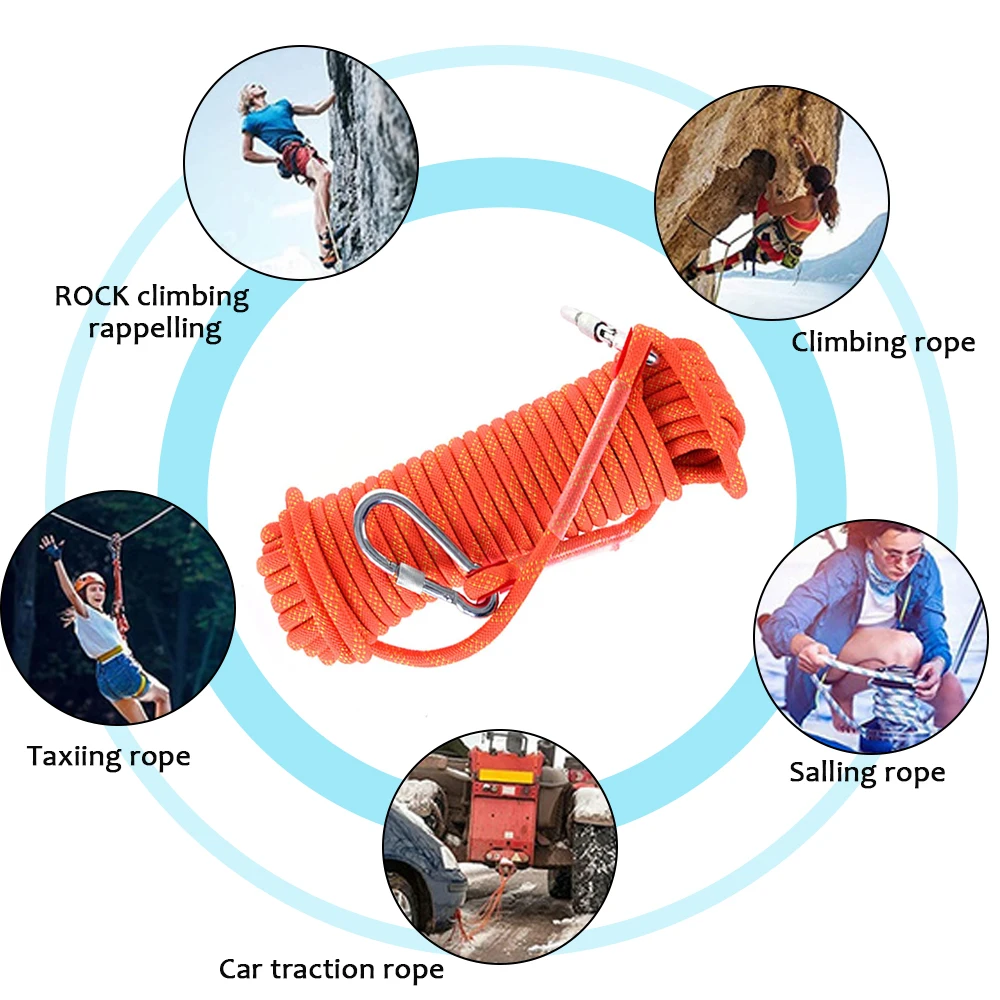 ROCK climbing rappelling

Climbing rope

Taxiing rope

Salling rope

Car traction rope