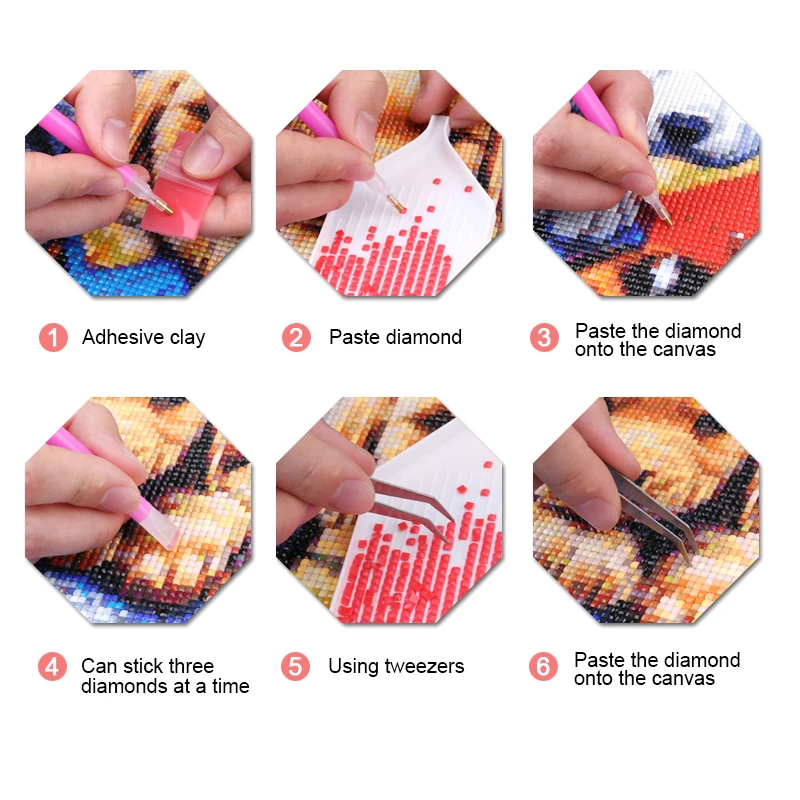 1 Adhesive clay

2 Paste diamond

3 Paste the diamond onto the canvas

4 Can stick three diamonds at a time

5 Using tweezers

6 Paste the diamond onto the canvas