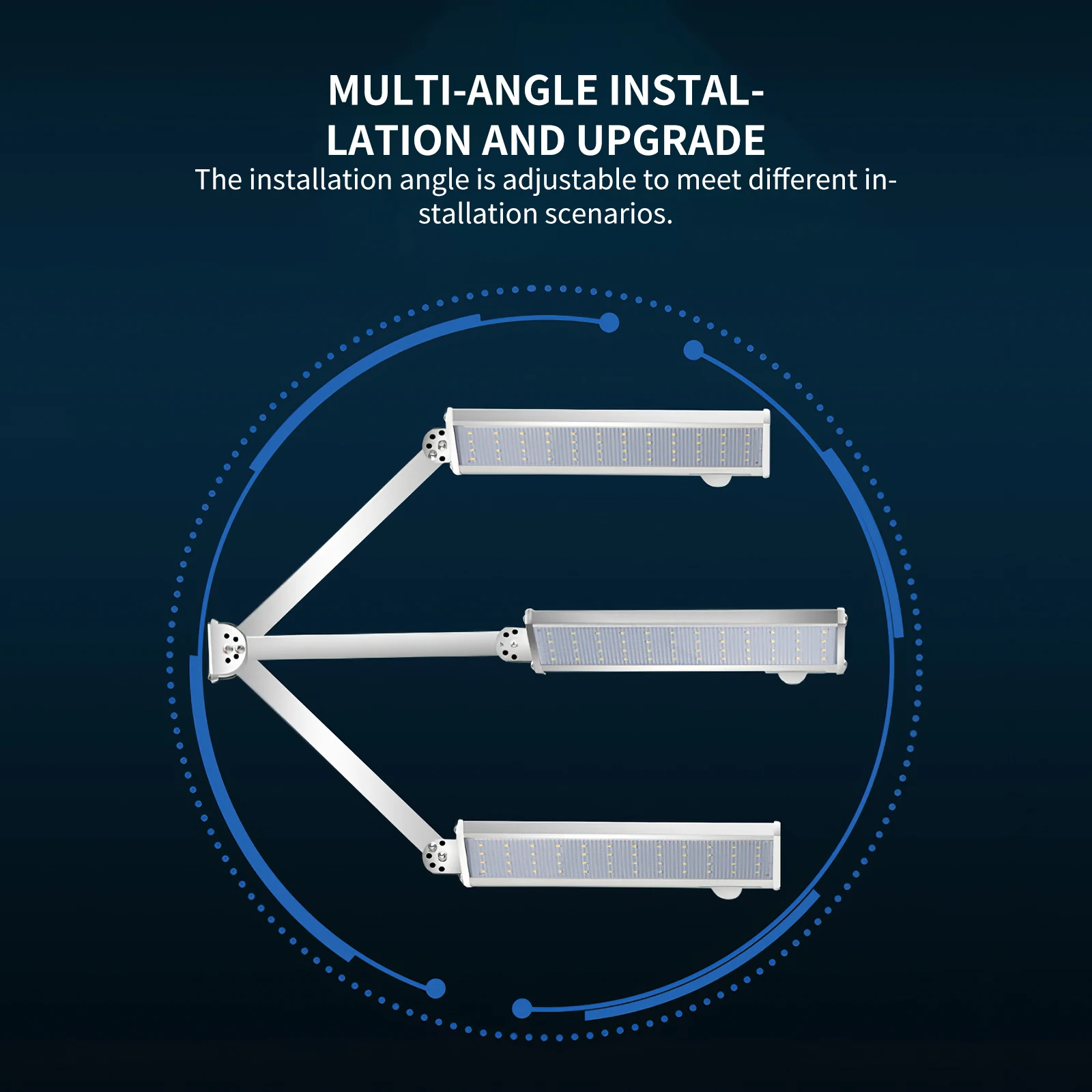 MULTI-ANGLE INSTALLATION AND UPGRADE

The installation angle is adjustable to meet different installation scenarios.